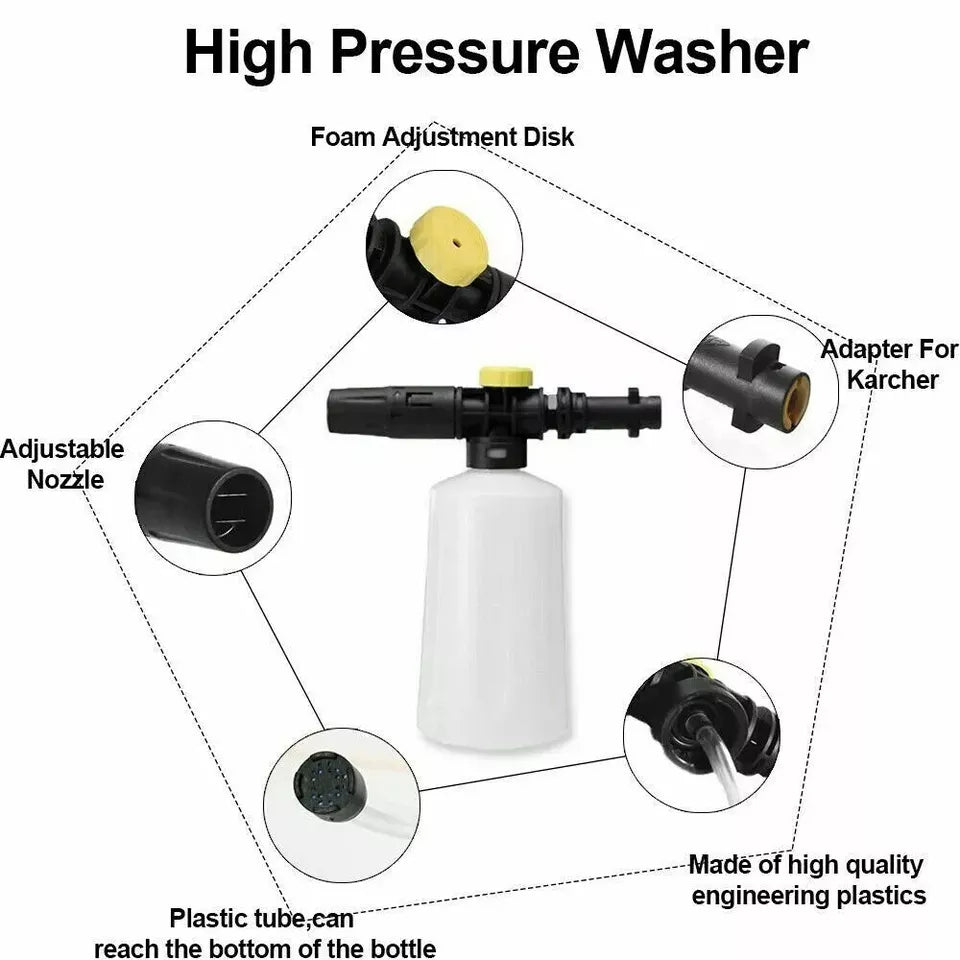 High Pressure Washer

Foam Adjustment Disk

Adapter For Karcher

Adjustable Nozzle

Made of high quality engineering plastics

Plastic tube,can reach the bottom of the bottle