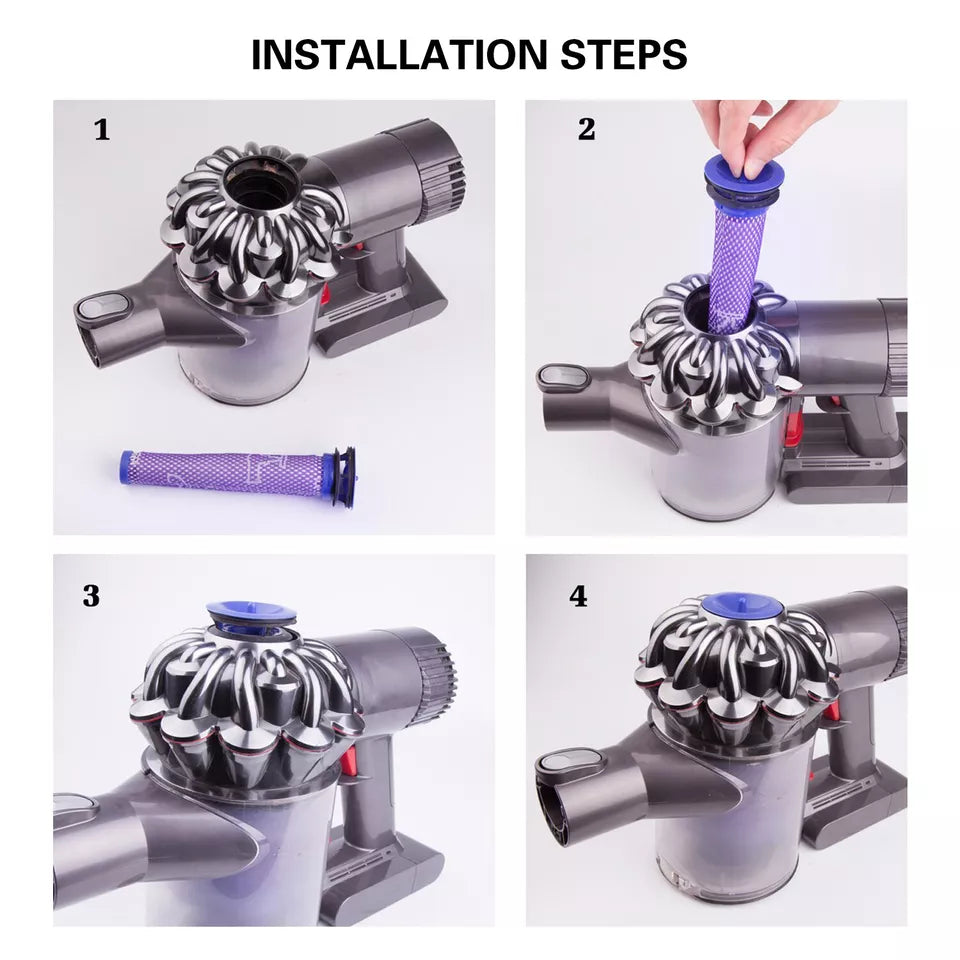 INSTALLATION STEPS

1

2

3

4