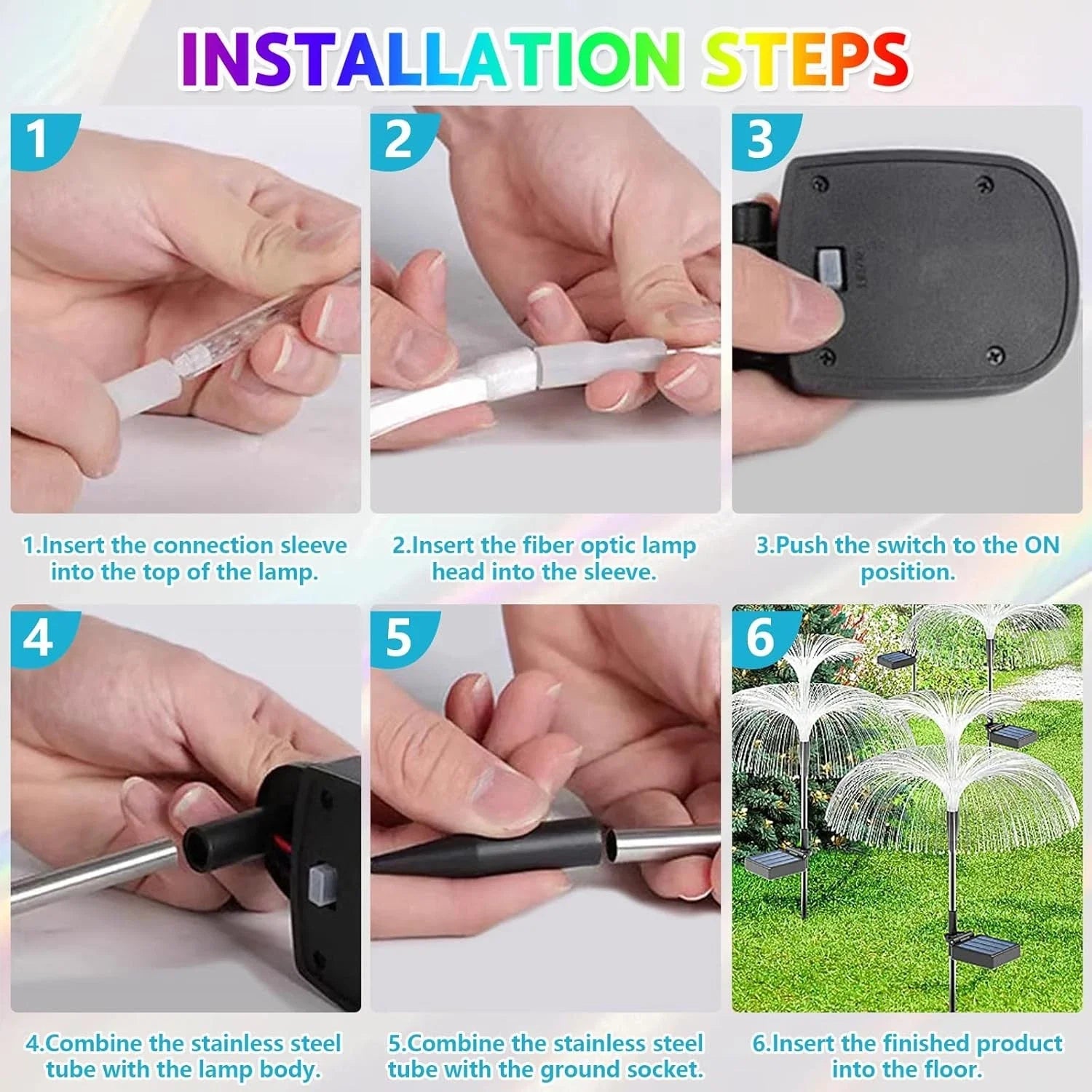 INSTALLATION STEPS

1

2

3

1.Insert the connection sleeve into the top of the lamp.

2.Insert the fiber optic lamp head into the sleeve.

3.Push the switch to the ON position.

4

5

6

4.Combine the stainless steel tube with the lamp body.

5.Combine the stainless steel tube with the ground socket.

6.Insert the finished product into the floor.