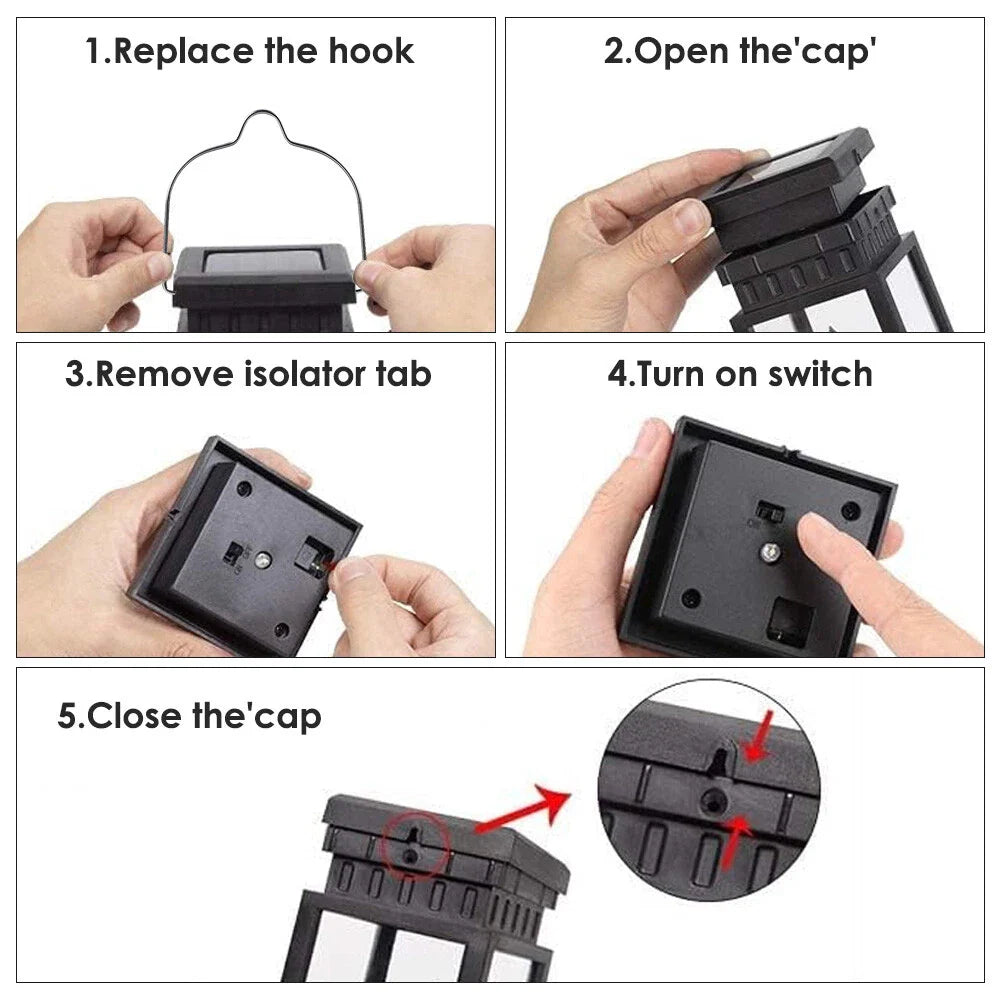 1.Replace the hook

2.Open the'cap'

3.Remove isolator tab

4.Turn on switch

5.Close the'cap