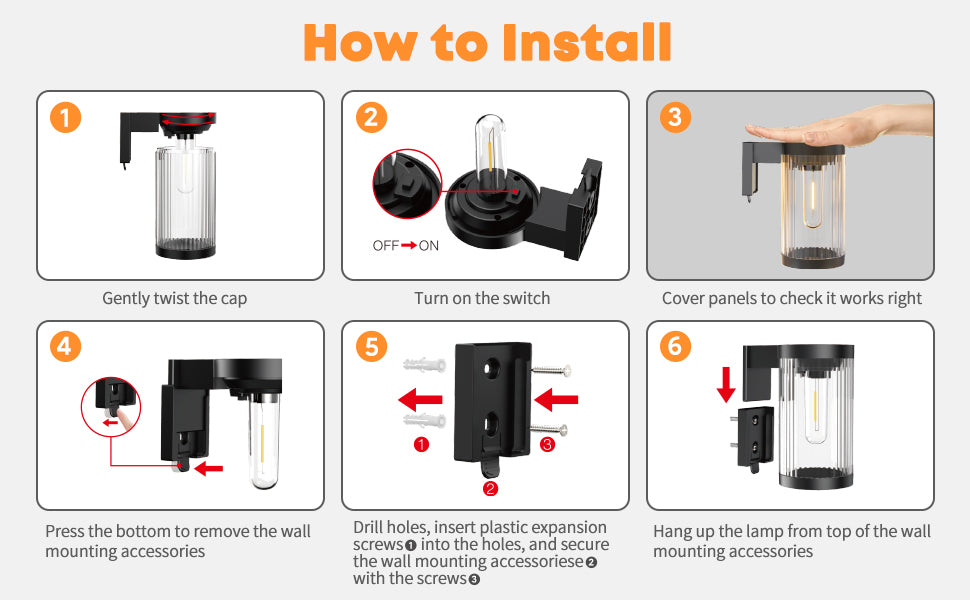 How to Install

1

Gently twist the cap

2

OFF → ON

Turn on the switch

3

Cover panels to check it works right

4

Press the bottom to remove the wall mounting accessories

5

1 2 3

Drill holes, insert plastic expansion screws❶ into the holes, and secure the wall mounting accessoriese❷ with the screws❸

6

Hang up the lamp from top of the wall mounting accessories