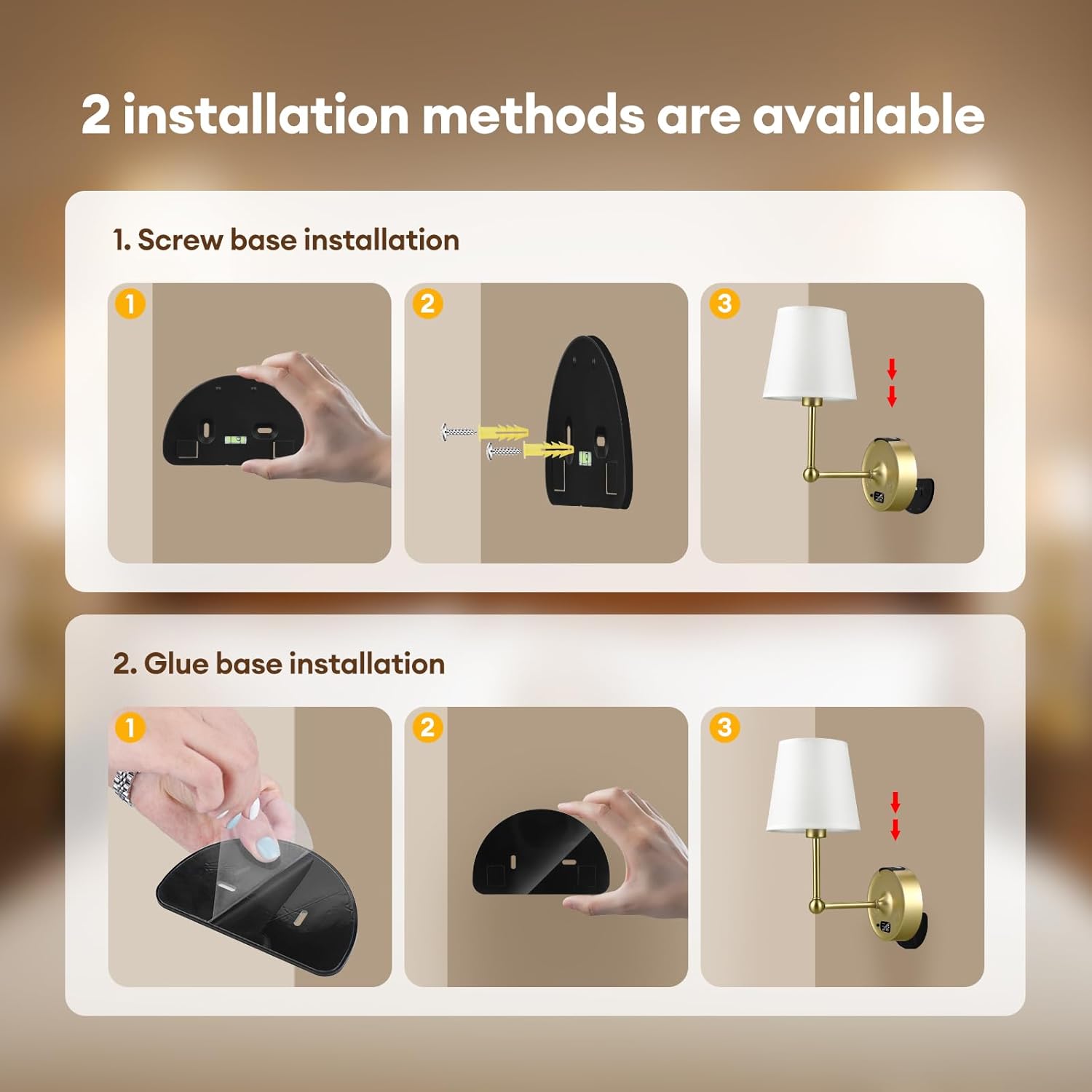 2 installation methods are available

1. Screw base installation

1

2

3

2. Glue base installation

1

2

3