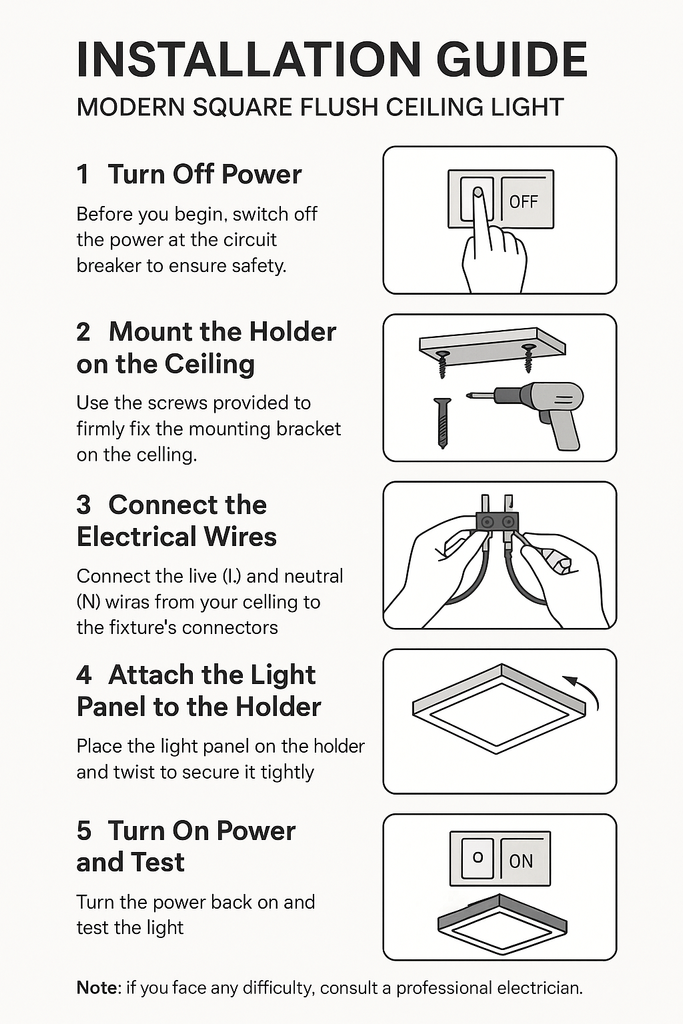 INSTALLATION GUIDE

MODERN SQUARE FLUSH CEILING LIGHT

1 Turn Off Power

Before you begin, switch off the power at the circuit breaker to ensure safety.

OFF

2 Mount the Holder on the Ceiling

Use the screws provided to firmly fix the mounting bracket on the celling.

3 Connect the Electrical Wires

Connect the live (I.) and neutral (N) wiras from your celling to the fixture's connectors

4 Attach the Light Panel to the Holder

Place the light panel on the holder and twist to secure it tightly

5 Turn On Power and Test

Turn the power back on and test the light

O ON

Note: if you face any difficulty, consult a professional electrician.