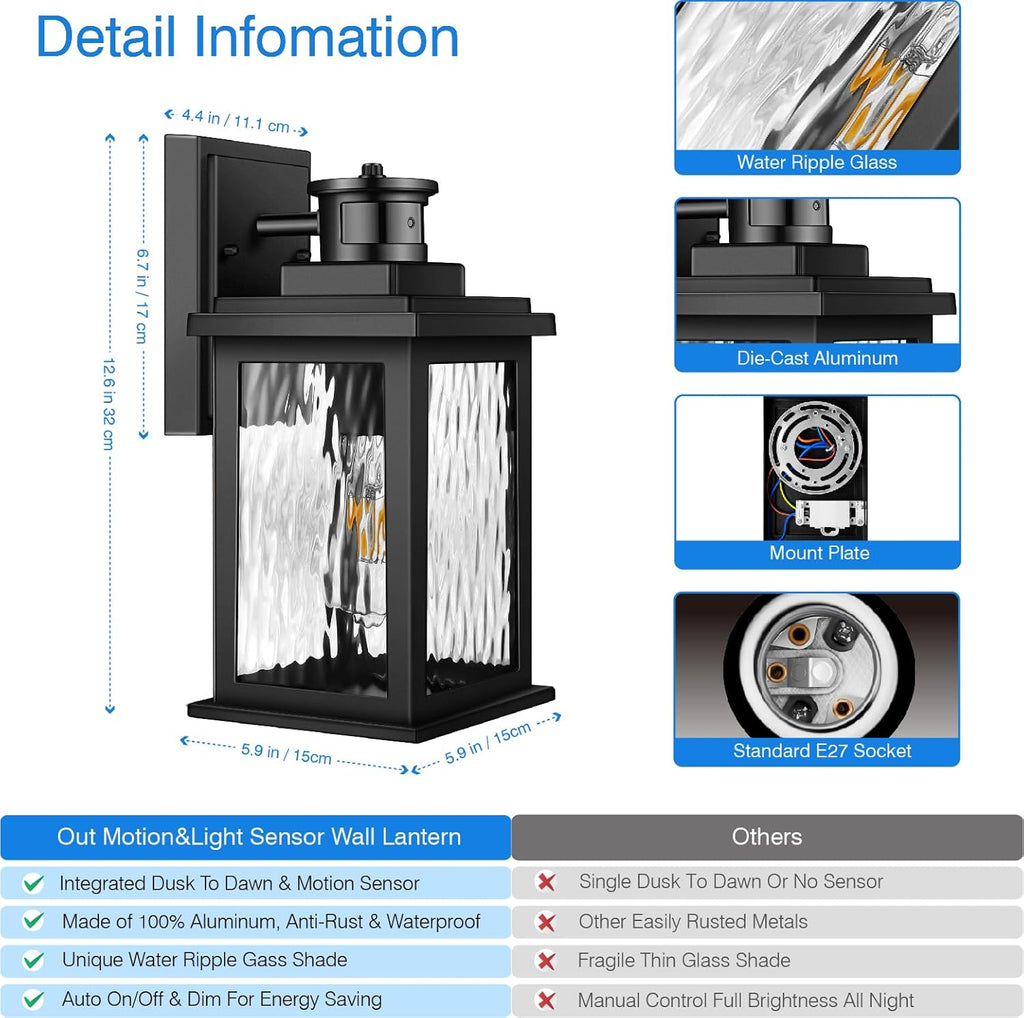 Detail Infomation

4.4 in / 11.1 cm

6.7 in / 17 cm

12.6 in 32 cm

5.9 in / 15cm

5.9 in / 15cm

Water Ripple Glass

Die-Cast Aluminum

Mount Plate

Standard E27 Socket

| Out Motion&Light Sensor Wall Lantern | Others |
|---|---|
| Integrated Dusk To Dawn & Motion Sensor | Single Dusk To Dawn Or No Sensor |
| Made of 100% Aluminum, Anti-Rust & Waterproof | Other Easily Rusted Metals |
| Unique Water Ripple Gass Shade | Fragile Thin Glass Shade |
| Auto On/Off & Dim For Energy Saving | Manual Control Full Brightness All Night |