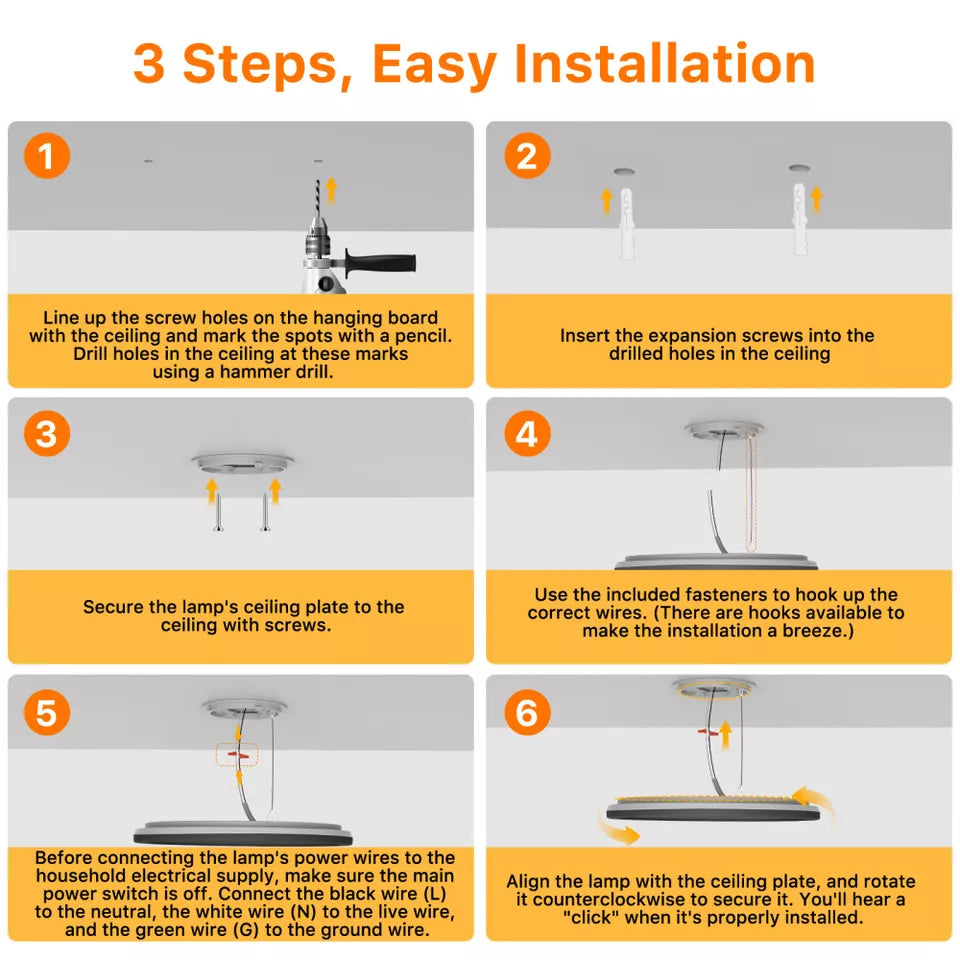 3 Steps, Easy Installation

1

Line up the screw holes on the hanging board with the ceiling and mark the spots with a pencil. Drill holes in the ceiling at these marks using a hammer drill.

2

Insert the expansion screws into the drilled holes in the ceiling

3

Secure the lamp's ceiling plate to the ceiling with screws.

4

Use the included fasteners to hook up the correct wires. (There are hooks available to make the installation a breeze.)

5

Before connecting the lamp's power wires to the household electrical supply, make sure the main power switch is off. Connect the black wire (L) to the neutral, the white wire (N) to the live wire, and the green wire (G) to the ground wire.

6

Align the lamp with the ceiling plate, and rotate it counterclockwise to secure it. You'll hear a "click" when it's properly installed.