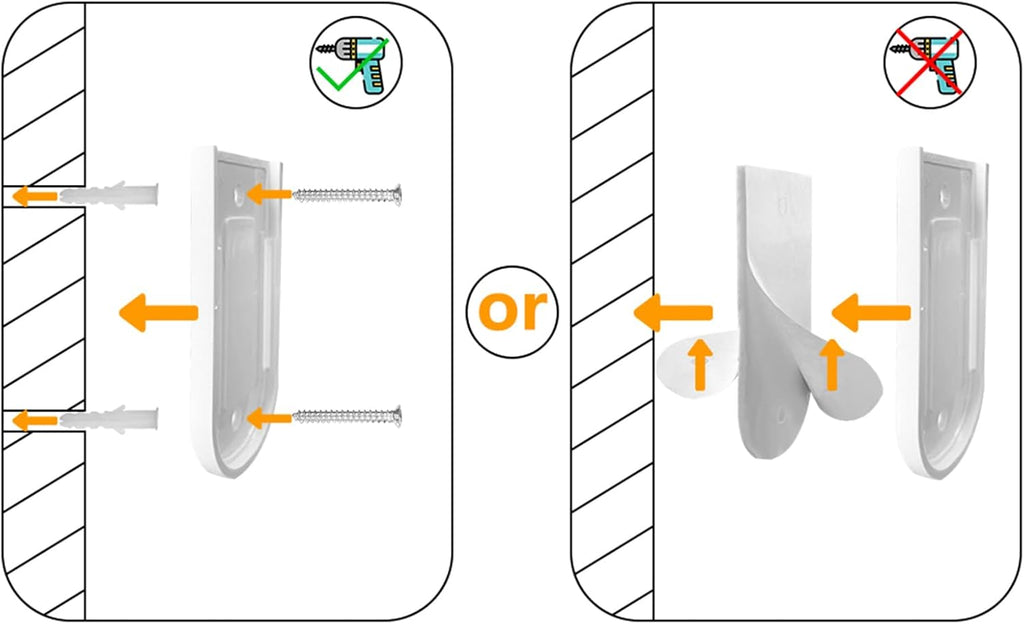 or