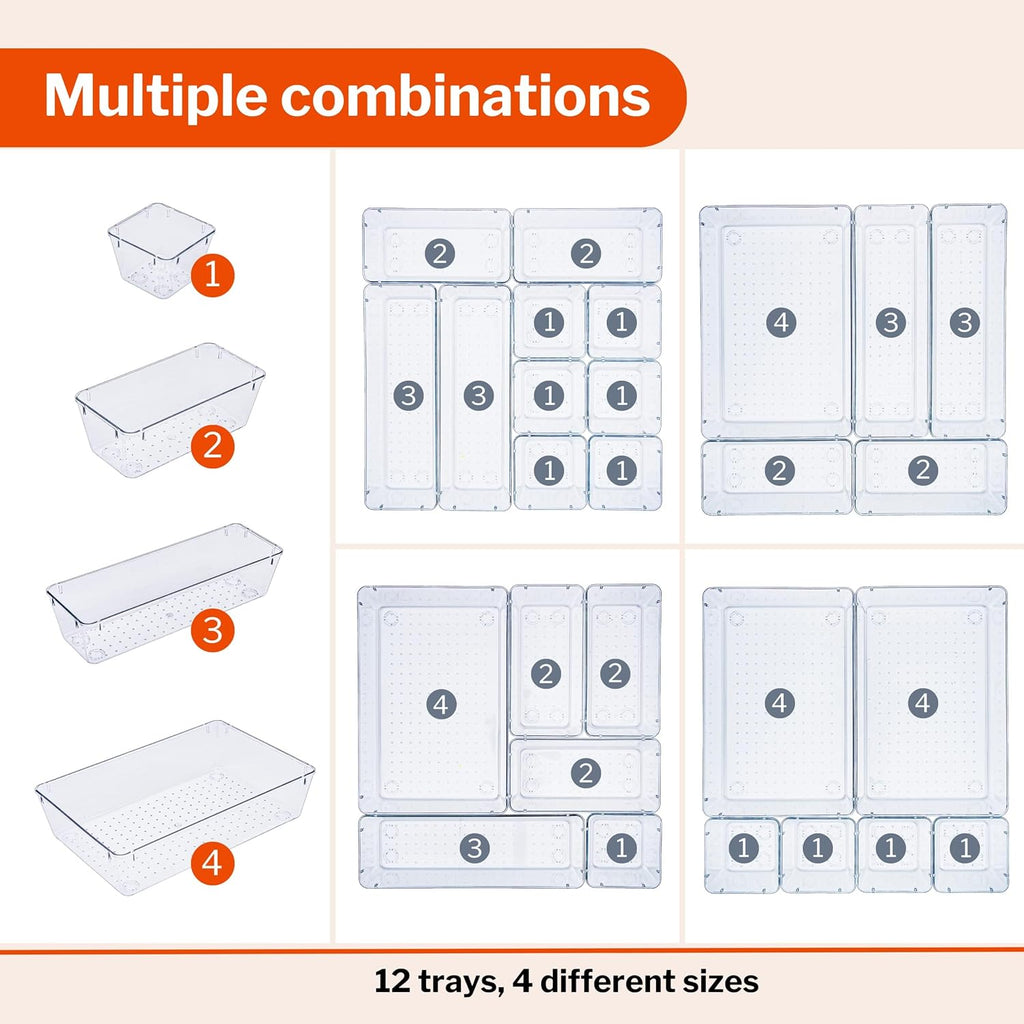 Multiple combinations

1

2

3

4

2 2
3 3 1 1
1 1
1 1

4 3 3
2 2

4 2 2
2
3 1

4 4
1 1 1 1

12 trays, 4 different sizes