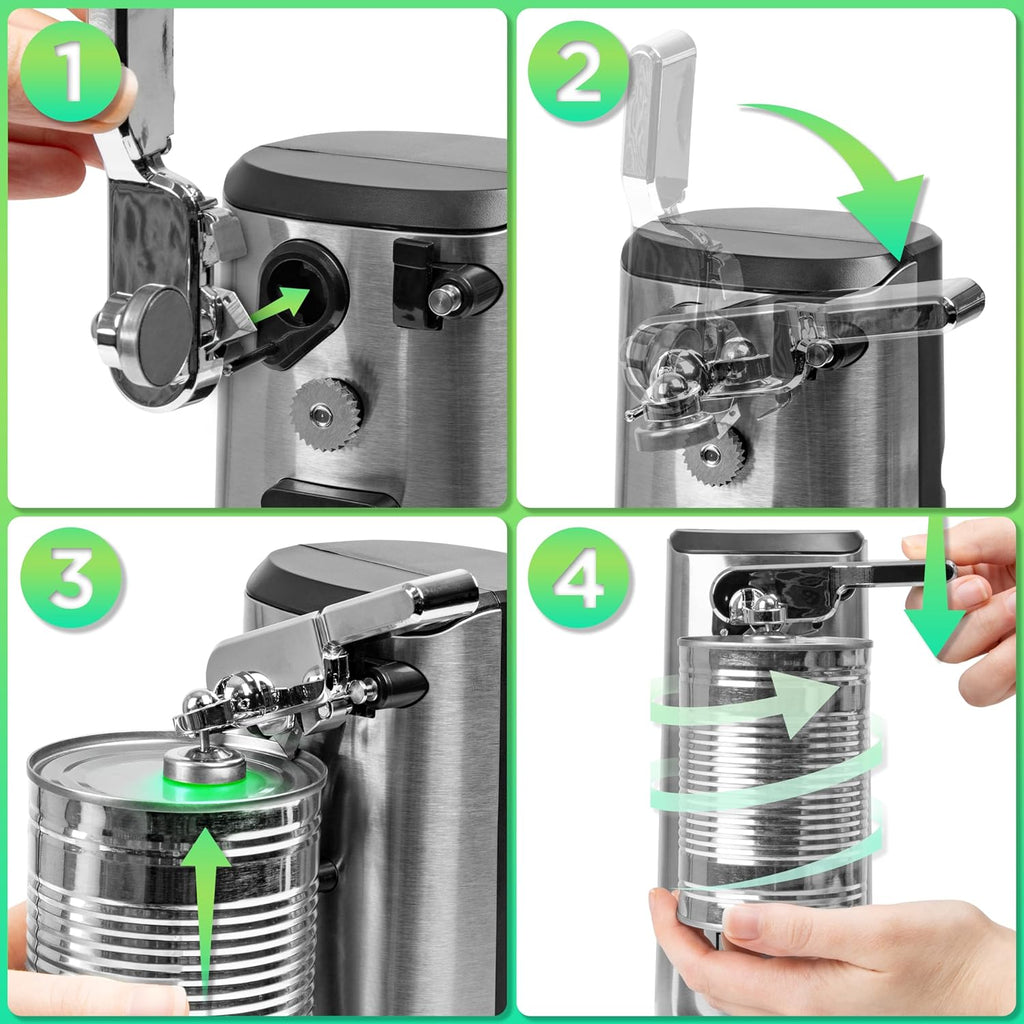 1

2

3

4