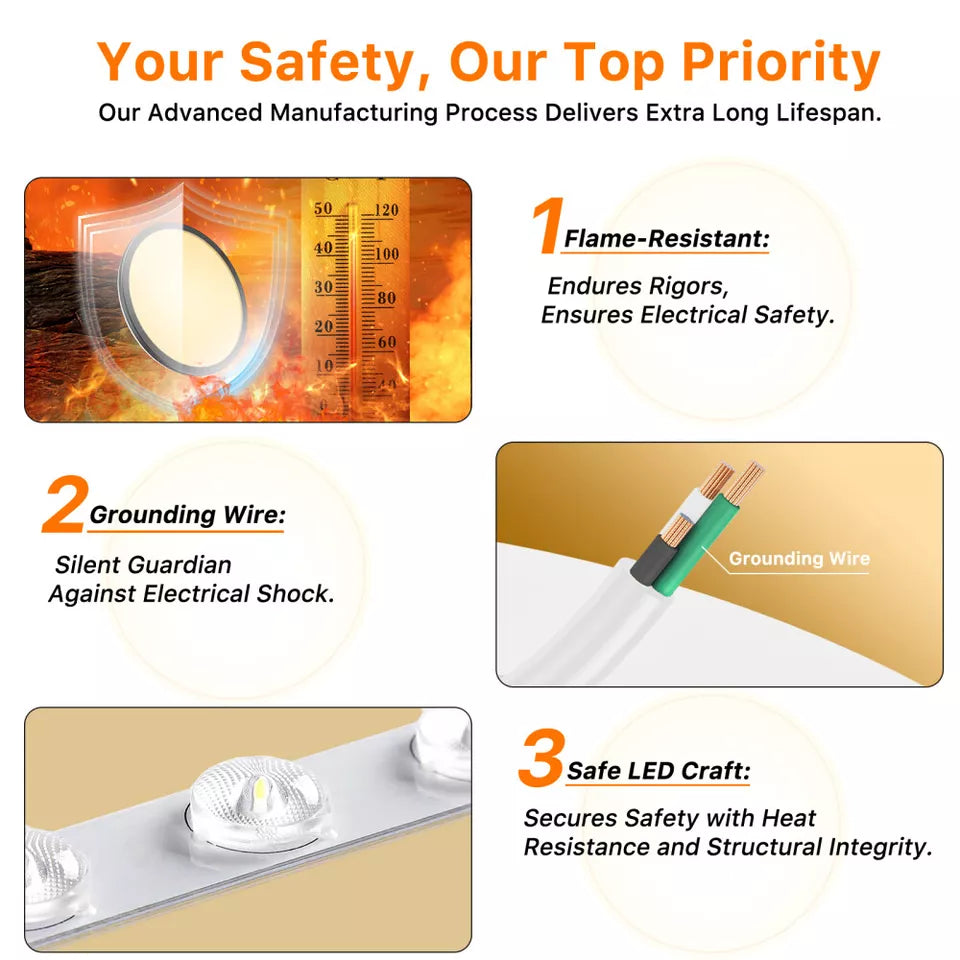 Your Safety, Our Top Priority

Our Advanced Manufacturing Process Delivers Extra Long Lifespan.

50 120
40 100
30 80
20 60
10 40
0

1 Flame-Resistant:

Endures Rigors, Ensures Electrical Safety.

2 Grounding Wire:

Silent Guardian Against Electrical Shock.

Grounding Wire

3 Safe LED Craft:

Secures Safety with Heat Resistance and Structural Integrity.