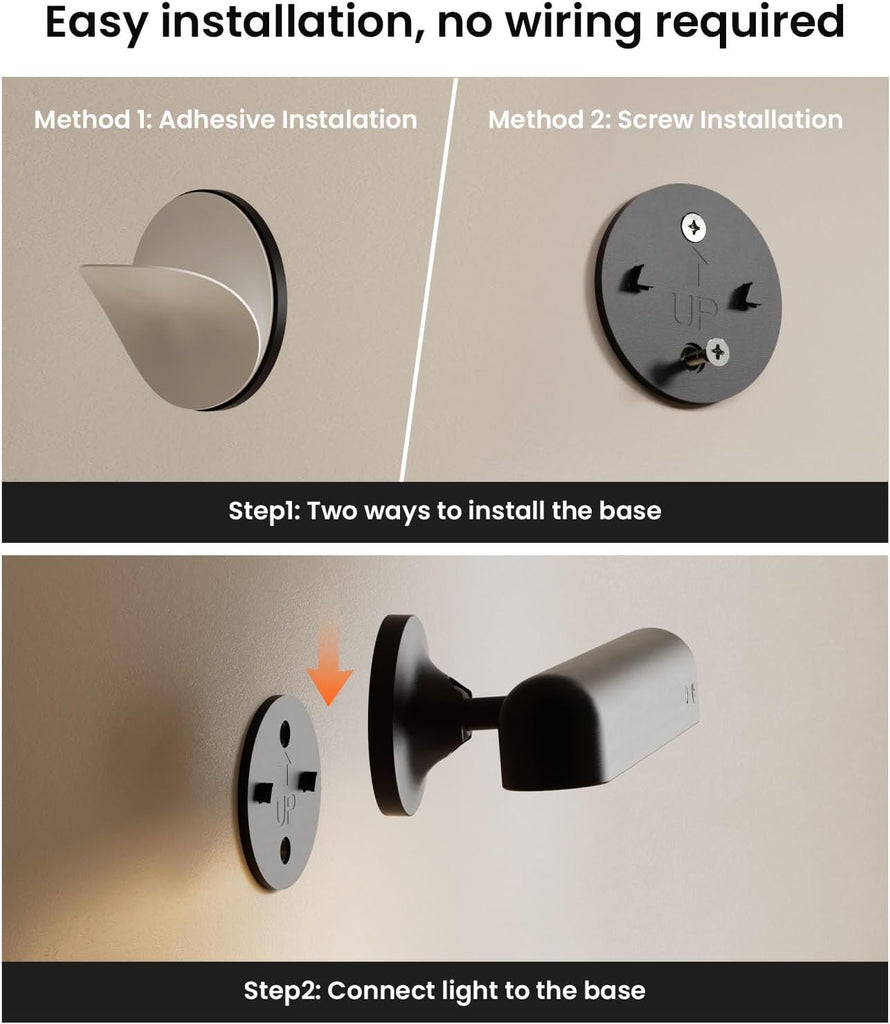 Easy installation, no wiring required

Method 1: Adhesive Instalation

Method 2: Screw Installation

UP

Step1: Two ways to install the base

UP

Step2: Connect light to the base