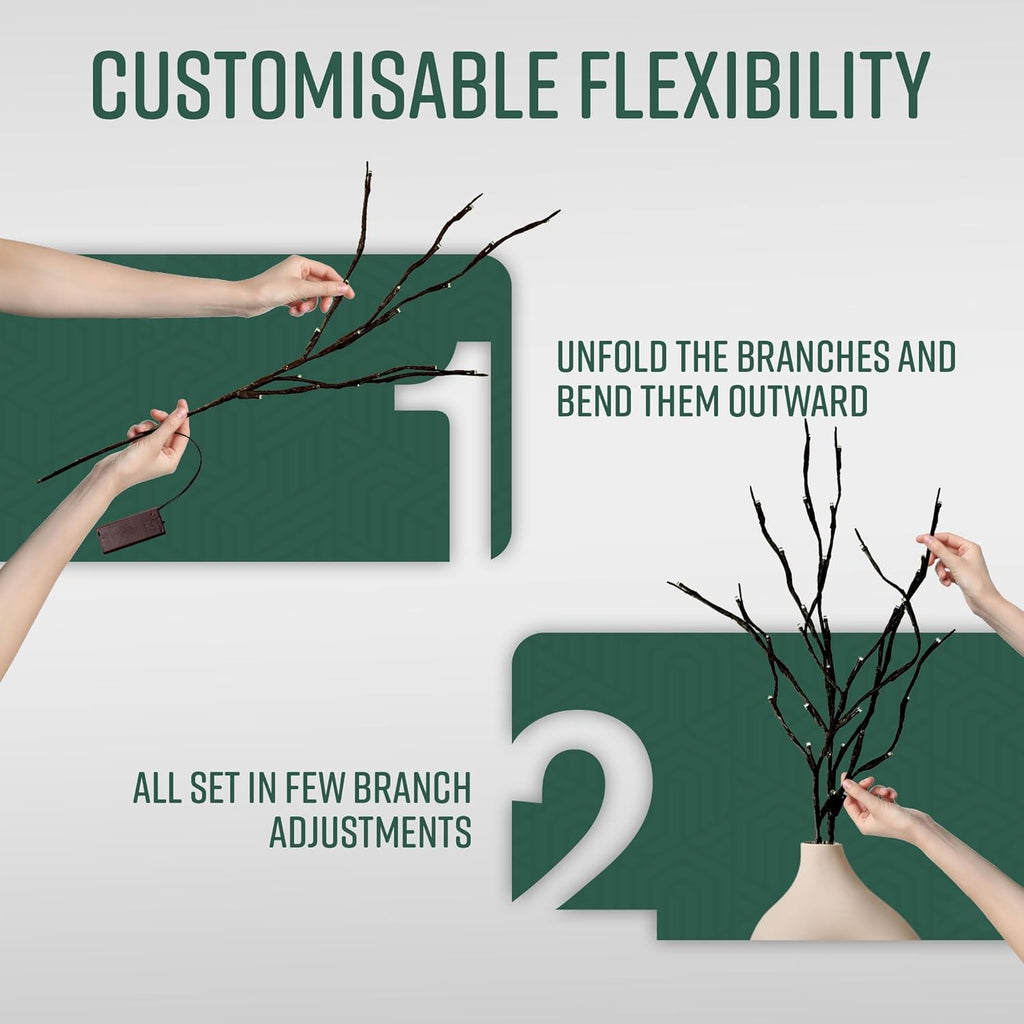 CUSTOMISABLE FLEXIBILITY

1

UNFOLD THE BRANCHES AND BEND THEM OUTWARD

2

ALL SET IN FEW BRANCH ADJUSTMENTS