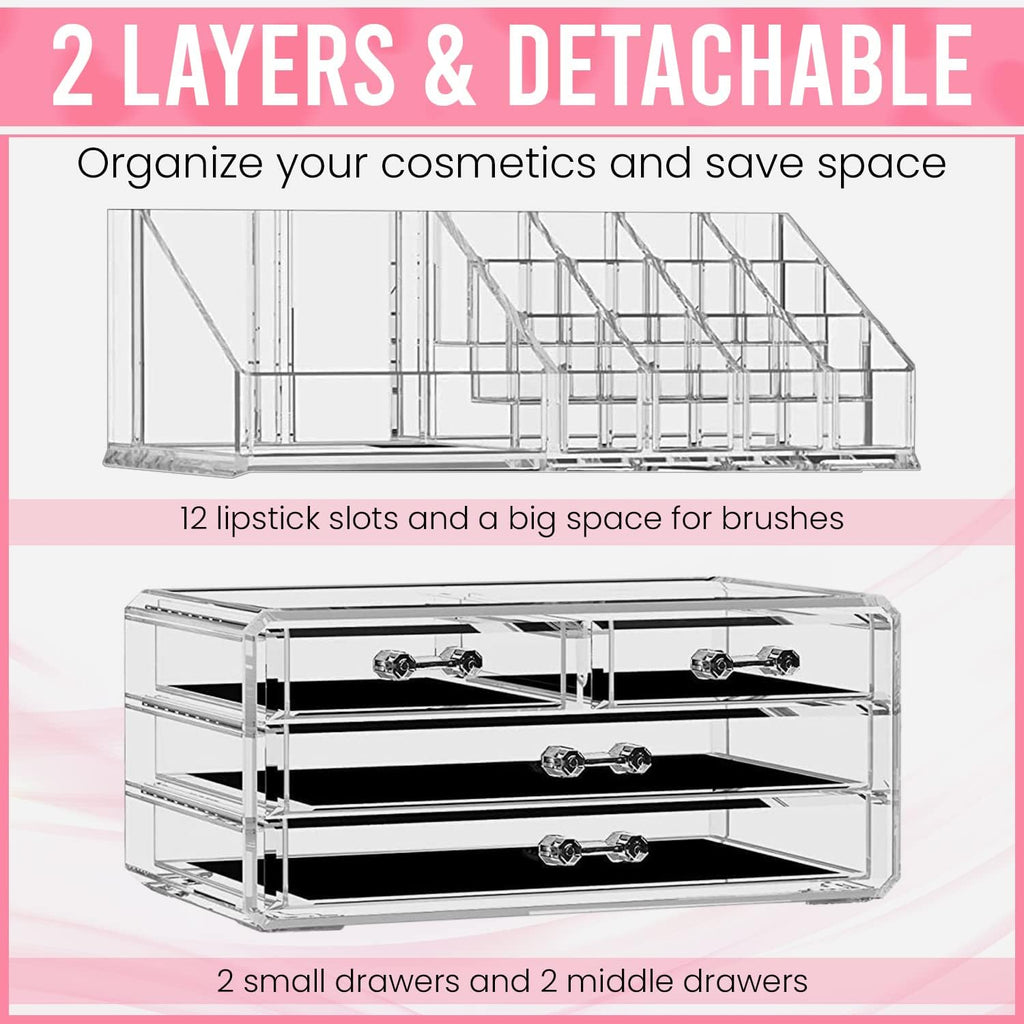 2 LAYERS & DETACHABLE

Organize your cosmetics and save space

12 lipstick slots and a big space for brushes

2 small drawers and 2 middle drawers