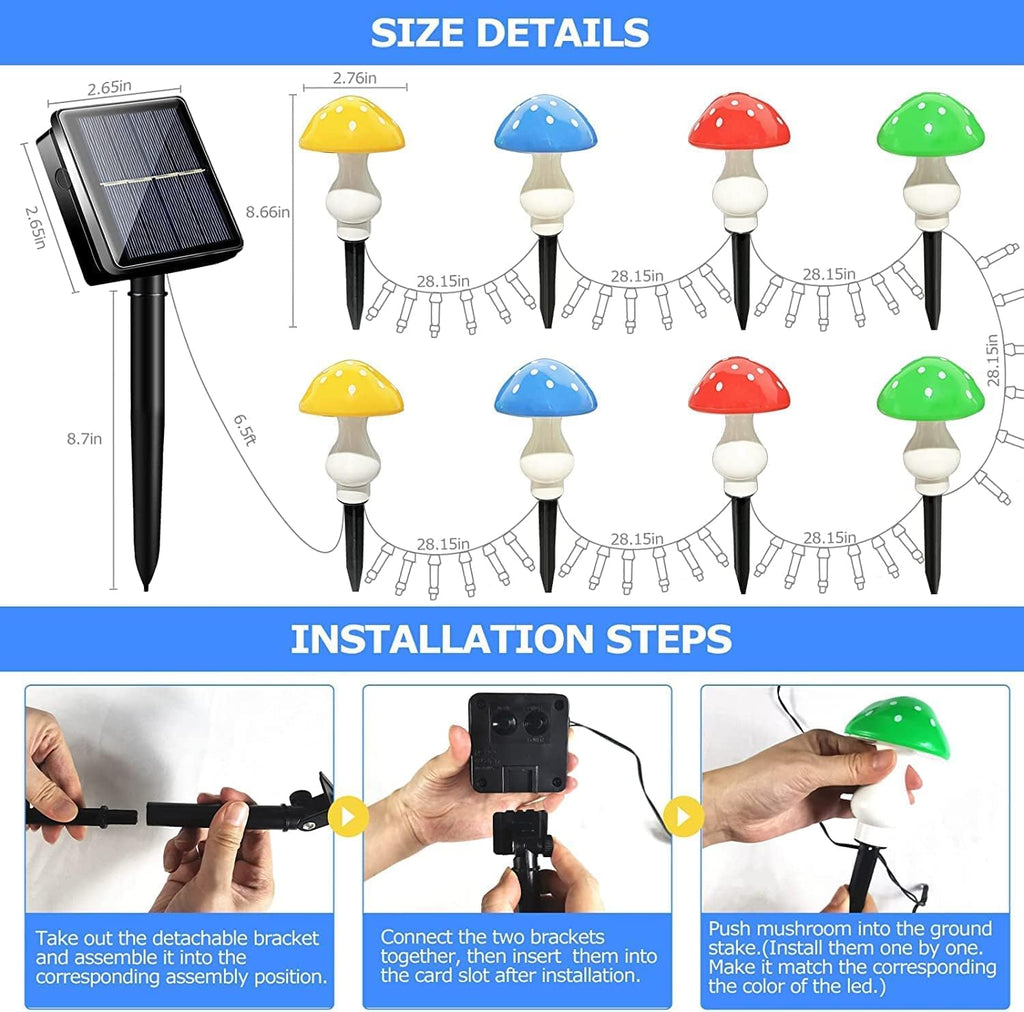 SIZE DETAILS

2.65in
2.65in
8.7in
6.5ft
2.76in
8.66in
28.15in
28.15in
28.15in
28.15in
28.15in
28.15in
28.15in

INSTALLATION STEPS

Take out the detachable bracket and assemble it into the corresponding assembly position.

Connect the two brackets together, then insert them into the card slot after installation.

Push mushroom into the ground stake.(Install them one by one. Make it match the corresponding the color of the led.)