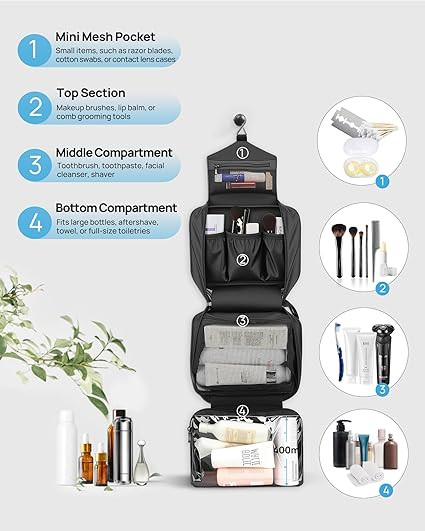 1 Mini Mesh Pocket
Small items, such as razor blades, cotton swabs, or contact lens cases

2 Top Section
Makeup brushes, lip balm, or comb grooming tools

3 Middle Compartment
Toothbrush, toothpaste, facial cleanser, shaver

4 Bottom Compartment
Fits large bottles, aftershave, towel, or full-size toiletries

1

2

3

4

400m

1

2

3

4