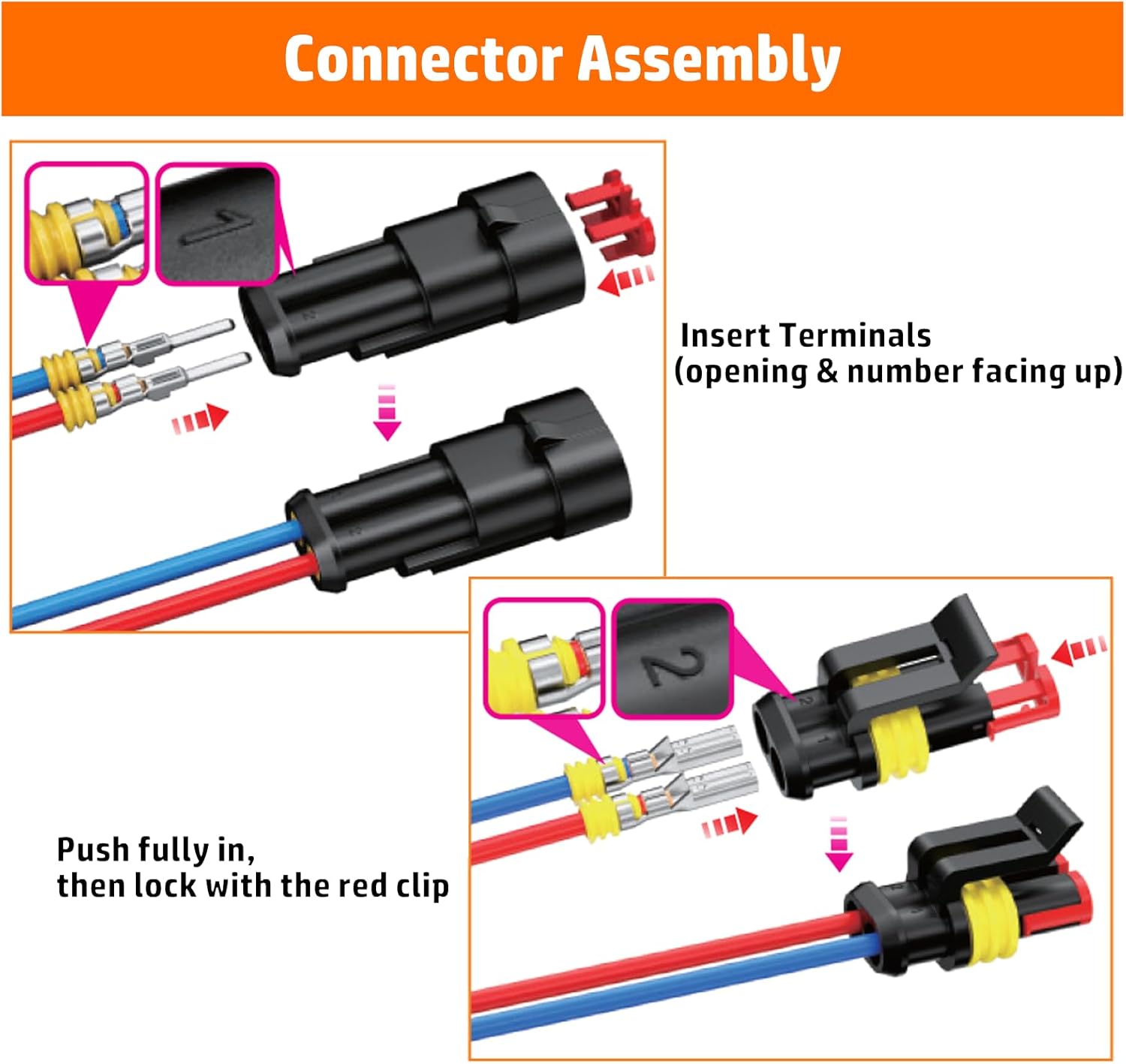 Connector Assembly

1

Insert Terminals
(opening & number facing up)

2

Push fully in,
then lock with the red clip