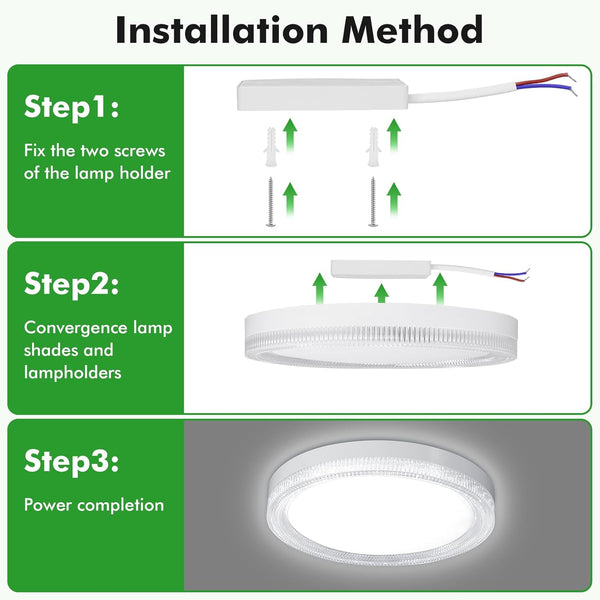 Installation Method

Step1:

Fix the two screws of the lamp holder

Step2:

Convergence lamp shades and lampholders

Step3:

Power completion