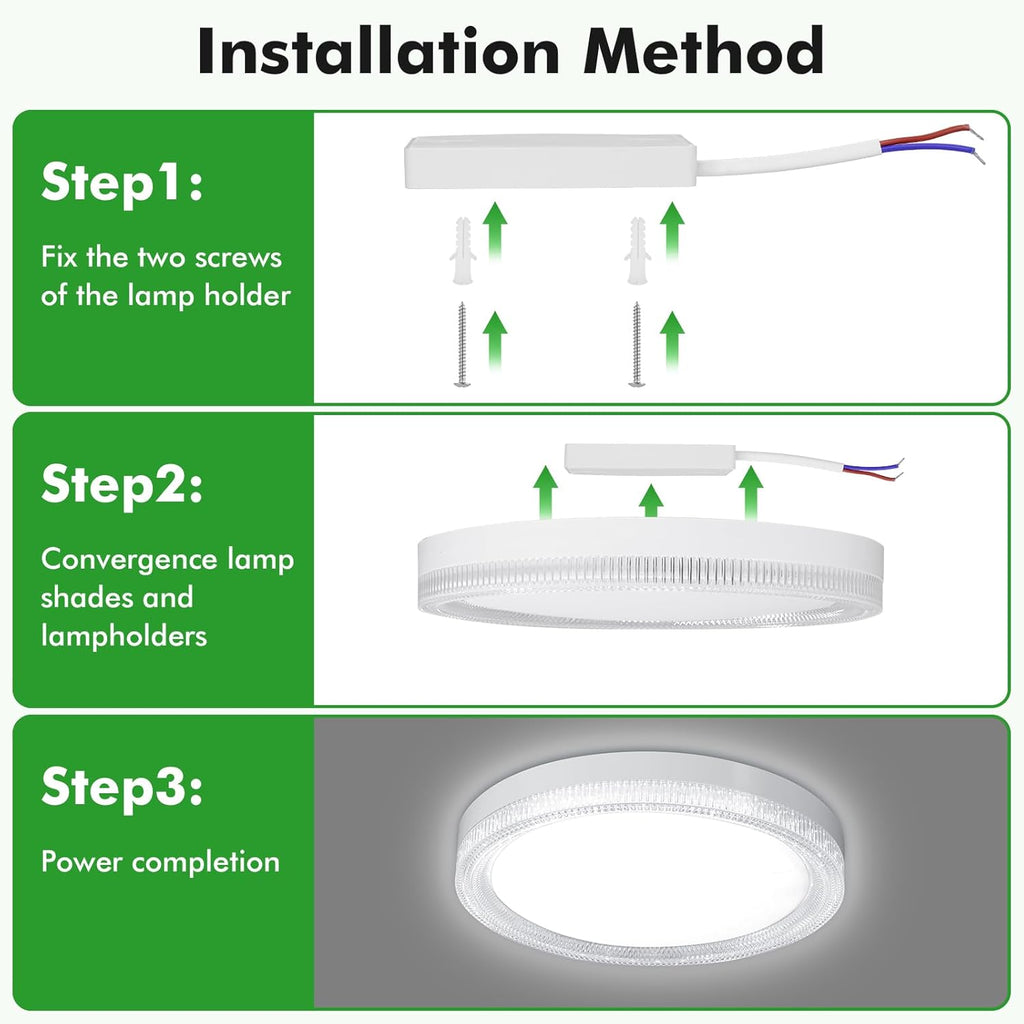 Installation Method

Step1:

Fix the two screws of the lamp holder

Step2:

Convergence lamp shades and lampholders

Step3:

Power completion