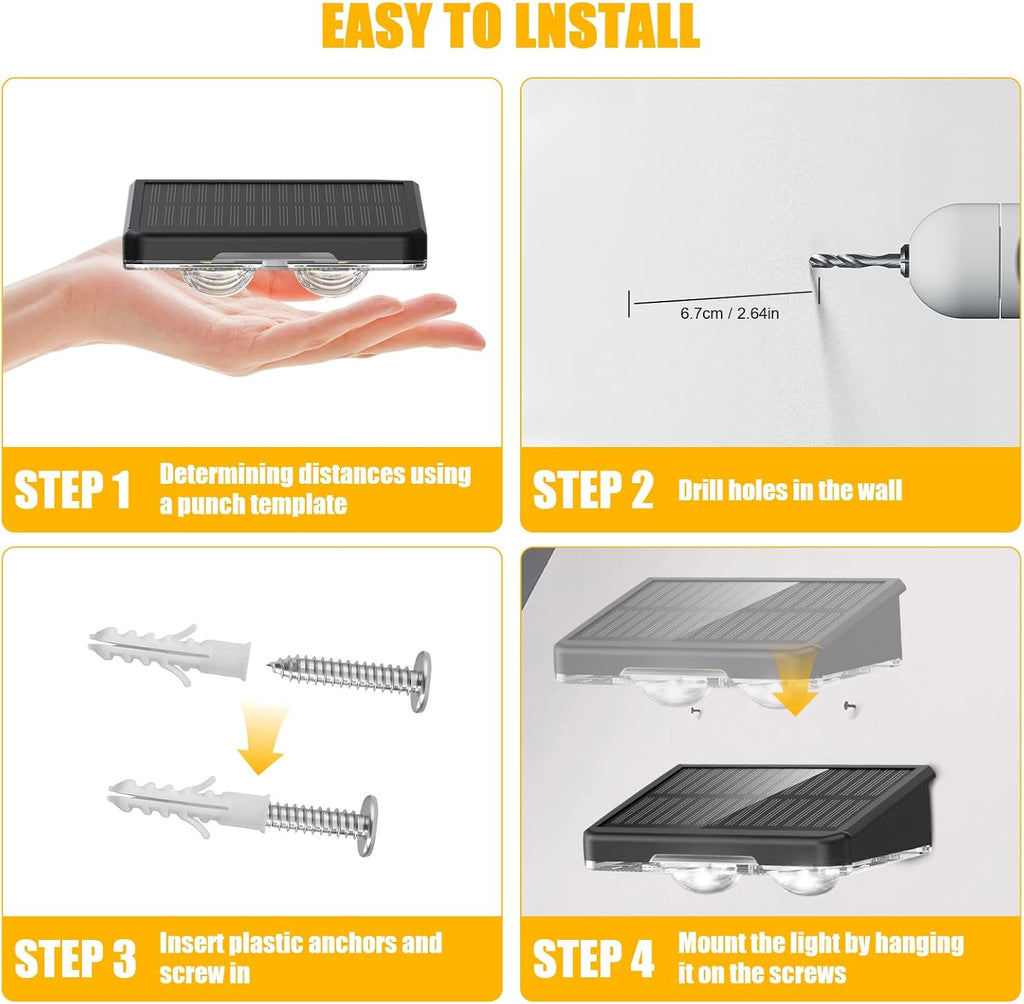 EASY TO LNSTALL

STEP 1 Determining distances using a punch template

6.7cm / 2.64in

STEP 2 Drill holes in the wall

STEP 3 Insert plastic anchors and screw in

STEP 4 Mount the light by hanging it on the screws