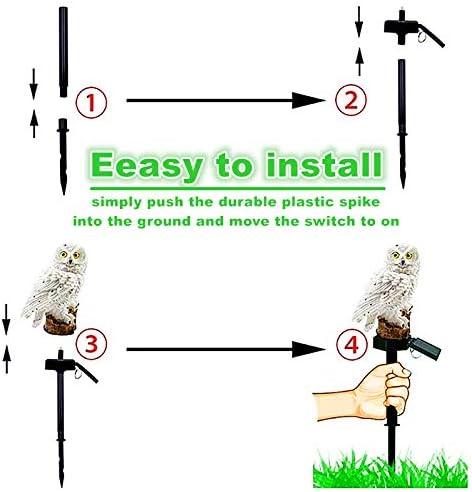 1

2

Eeasy to install

simply push the durable plastic spike into the ground and move the switch to on

3

4