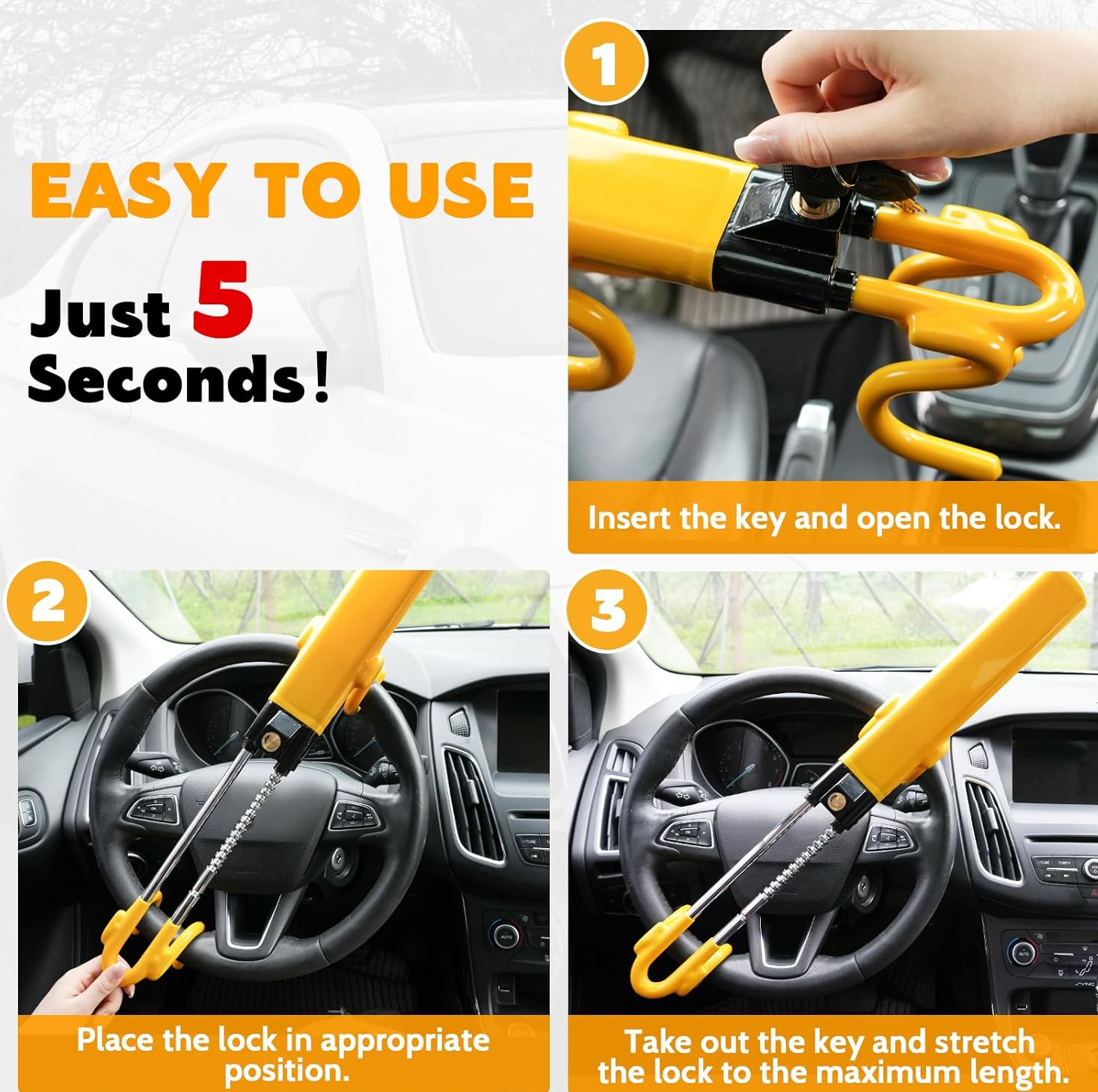 EASY TO USE

Just 5 Seconds!

1

Insert the key and open the lock.

2

Place the lock in appropriate position.

3

Take out the key and stretch the lock to the maximum length.