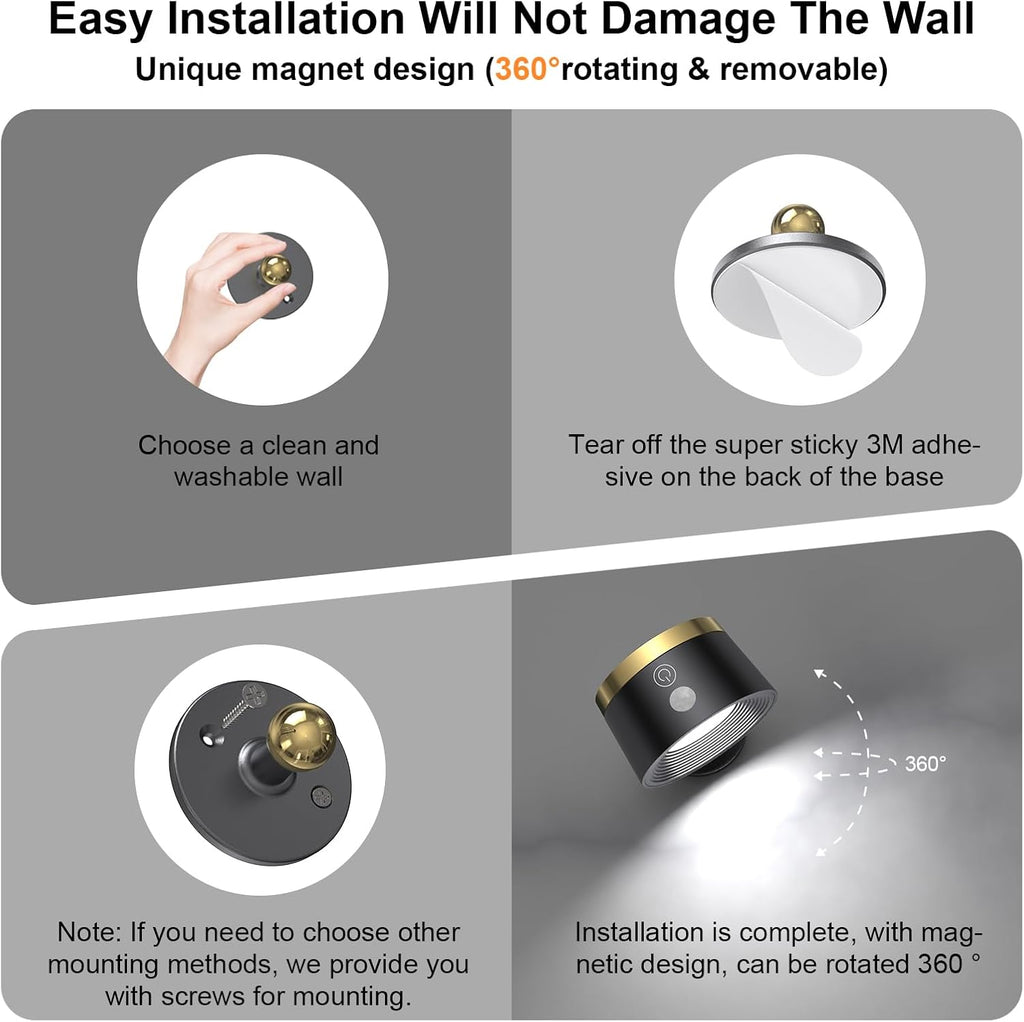 Easy Installation Will Not Damage The Wall
Unique magnet design (360°rotating & removable)

Choose a clean and washable wall

Tear off the super sticky 3M adhesive on the back of the base

Note: If you need to choose other mounting methods, we provide you with screws for mounting.

360°

Installation is complete, with magnetic design, can be rotated 360 °