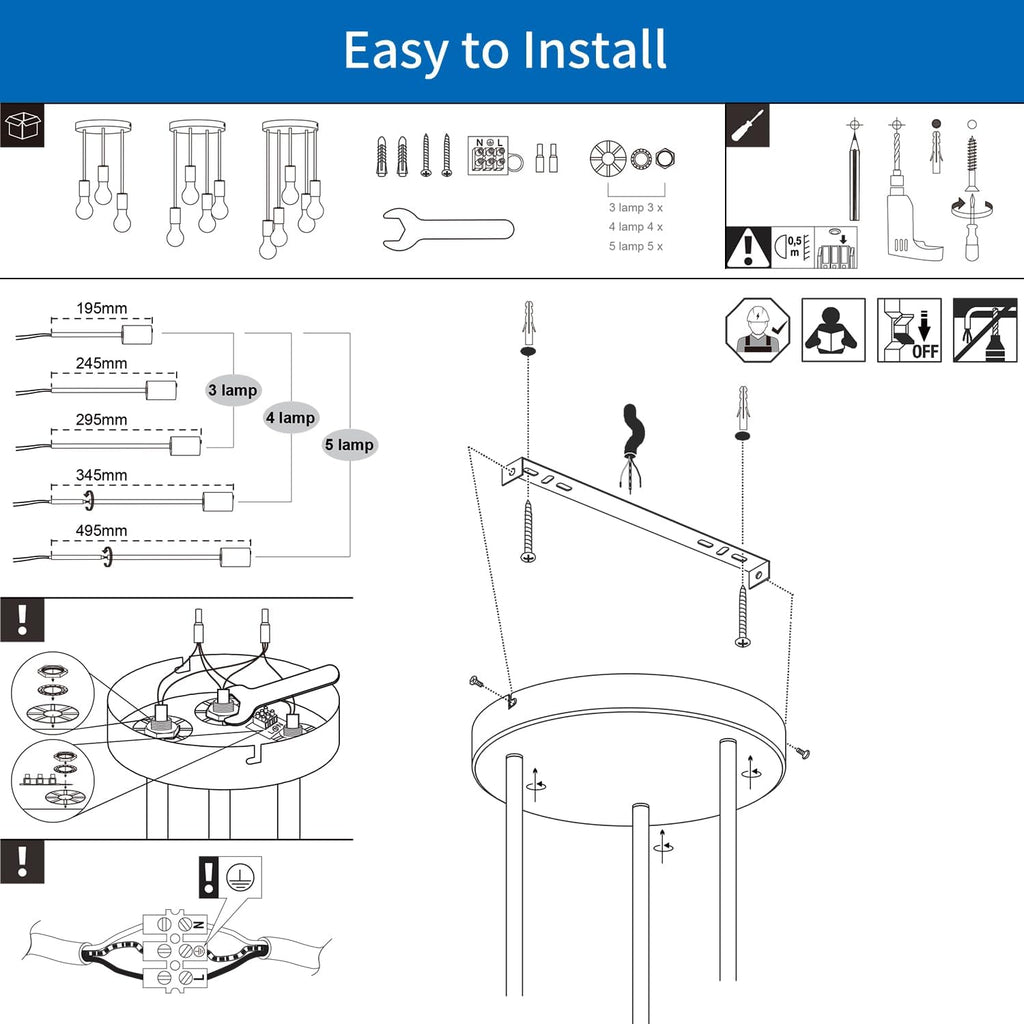 Easy to Install

N L

3 lamp 3 x
4 lamp 4 x
5 lamp 5 x

0,5 m

195mm
245mm
295mm
345mm
495mm

3 lamp
4 lamp
5 lamp

OFF

N
L