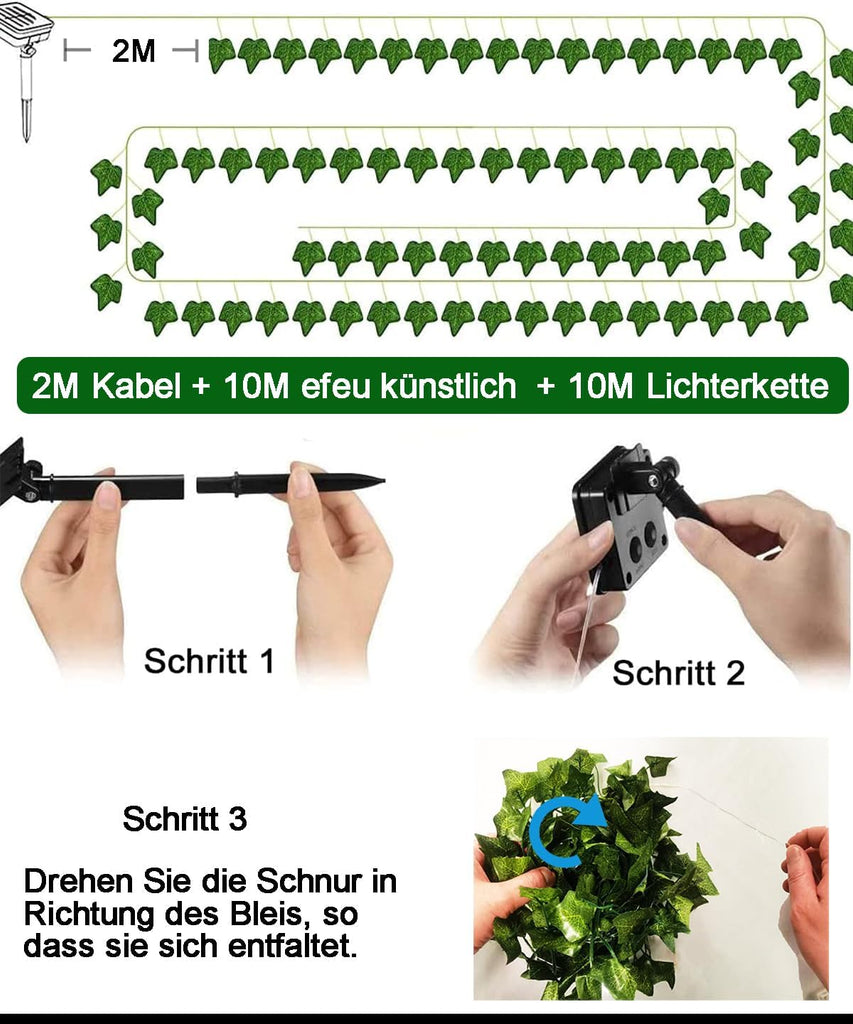 2M

2M Kabel + 10M efeu künstlich + 10M Lichterkette

Schritt 1

Schritt 2

Schritt 3

Drehen Sie die Schnur in Richtung des Bleis, so dass sie sich entfaltet.