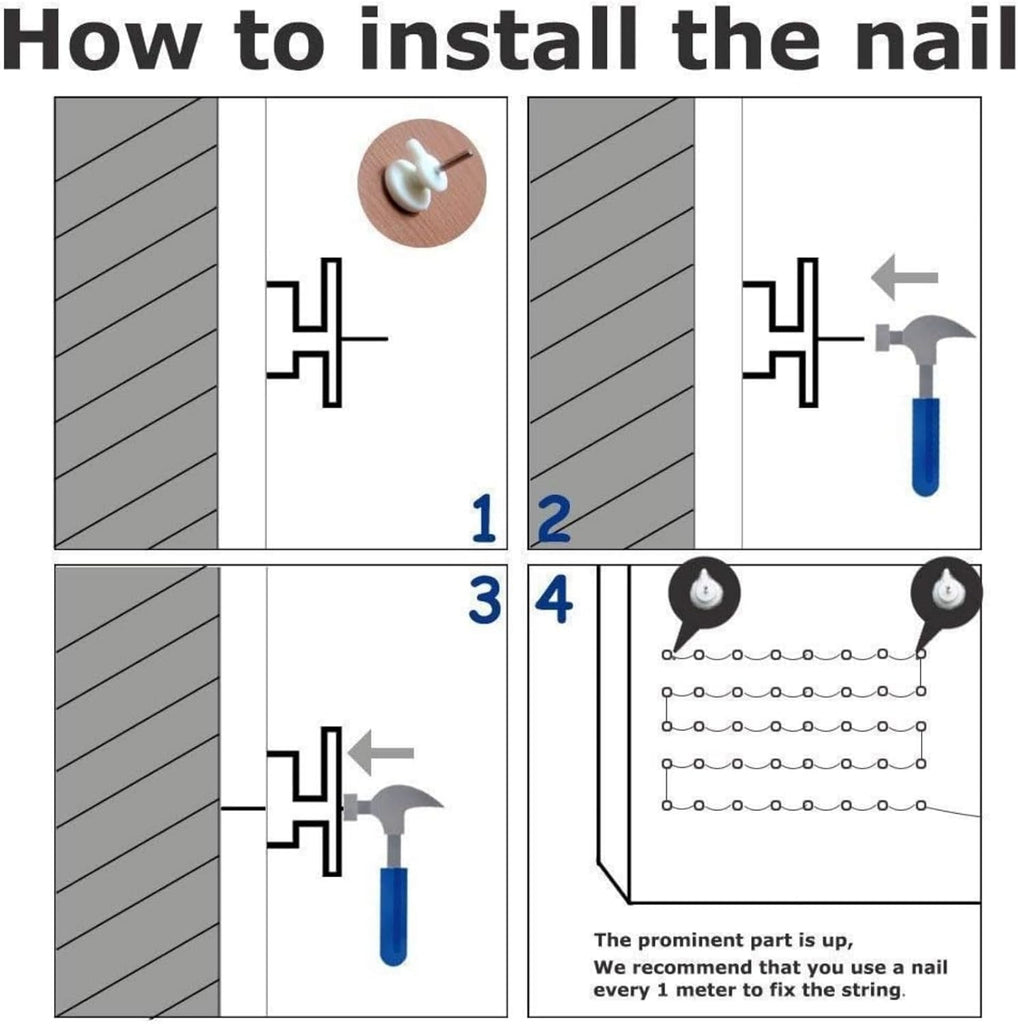 How to install the nail

1

2

3

4

The prominent part is up,
We recommend that you use a nail every 1 meter to fix the string.