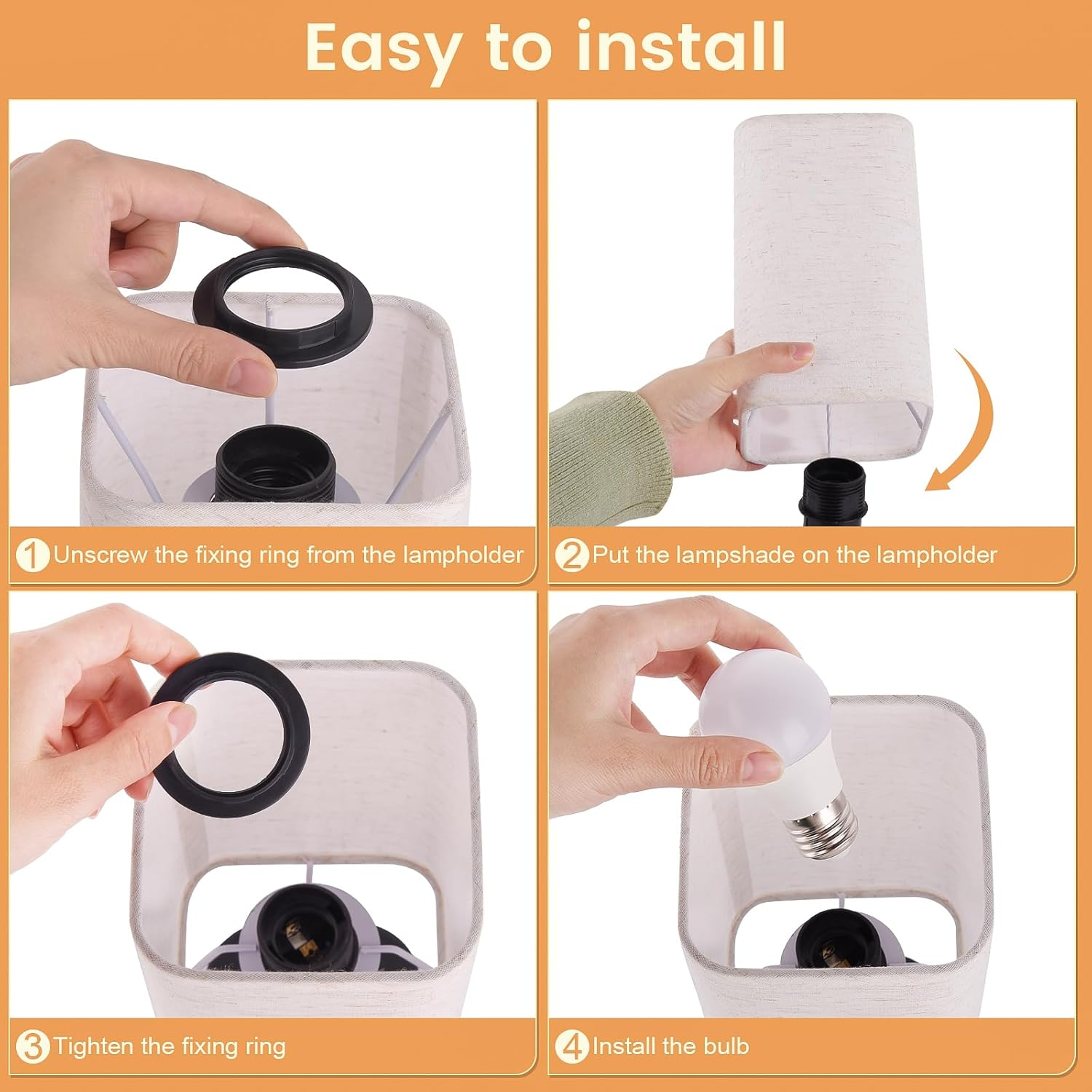 Easy to install

1 Unscrew the fixing ring from the lampholder

2 Put the lampshade on the lampholder

3 Tighten the fixing ring

4 Install the bulb