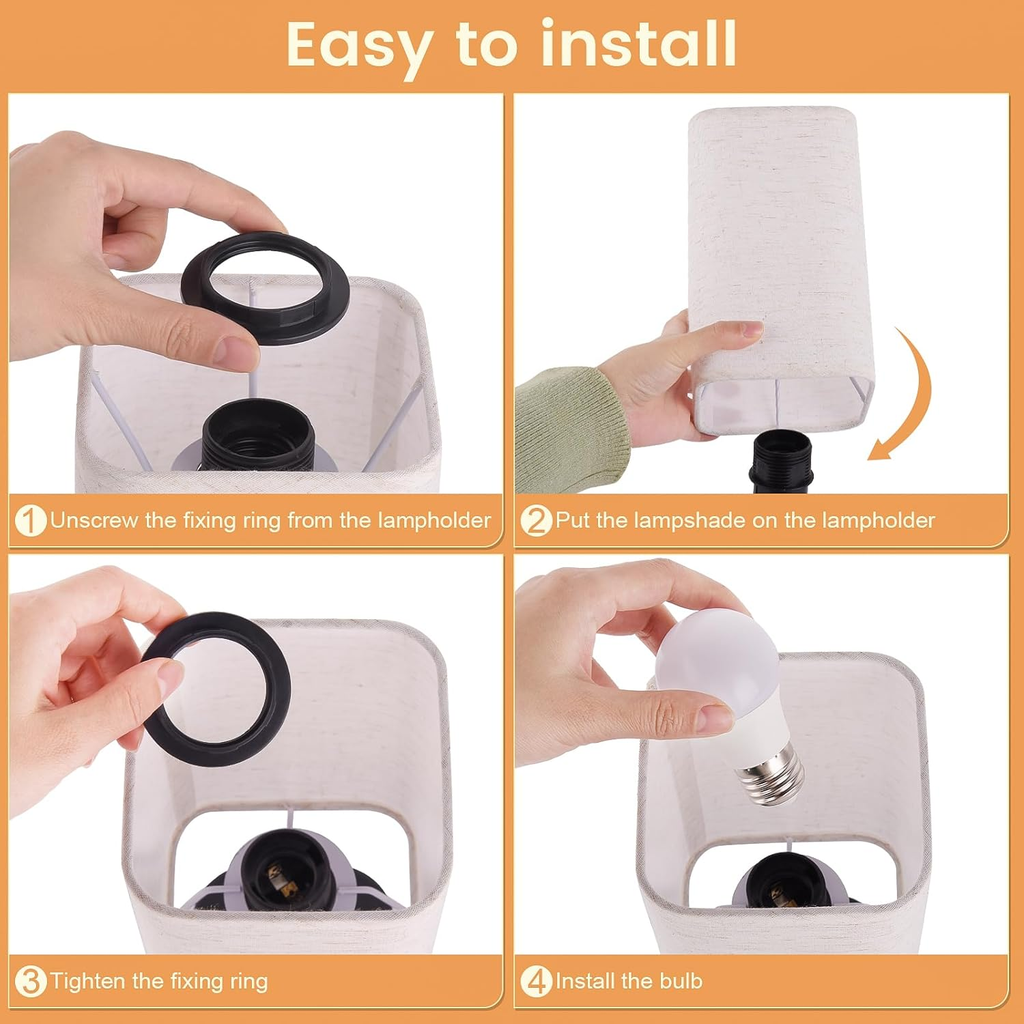 Easy to install

1 Unscrew the fixing ring from the lampholder

2 Put the lampshade on the lampholder

3 Tighten the fixing ring

4 Install the bulb