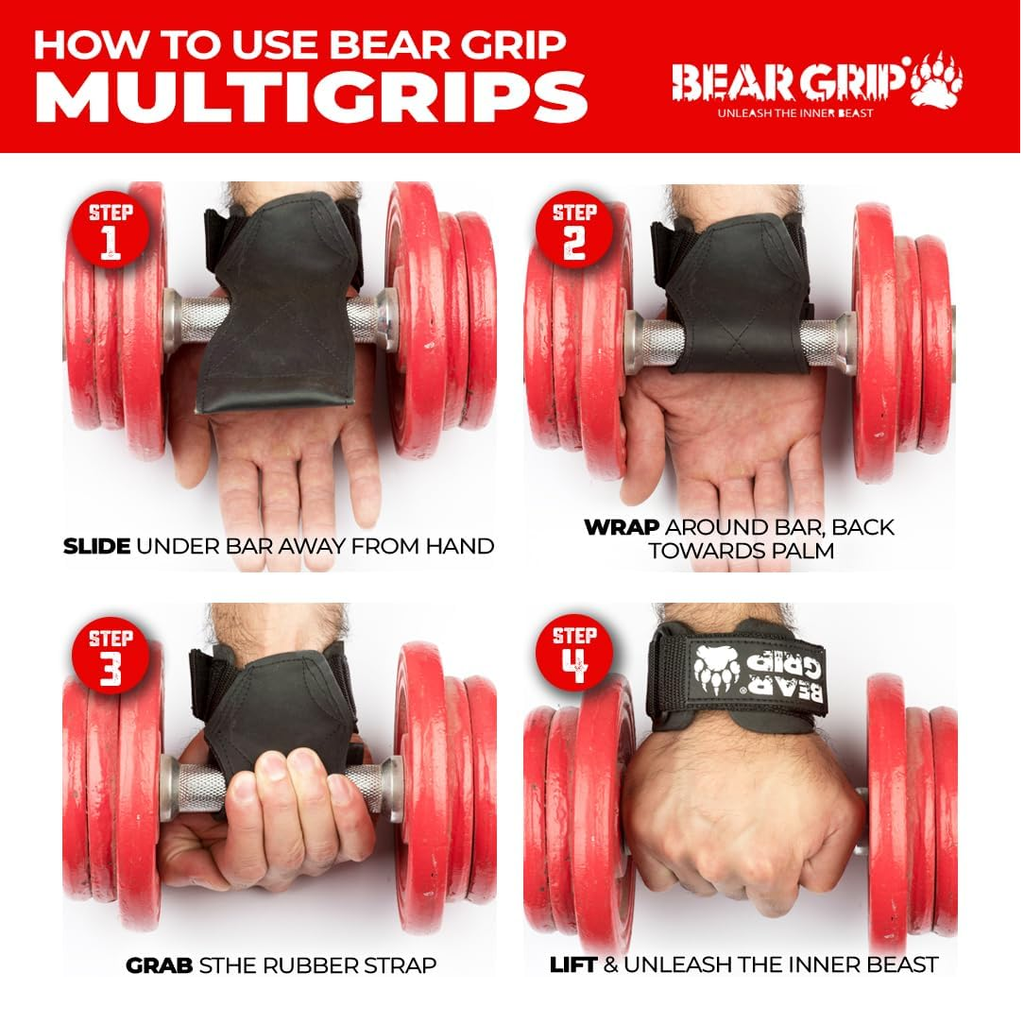 HOW TO USE BEAR GRIP
MULTIGRIPS

BEAR GRIP
UNLEASH THE INNER BEAST

STEP 1

SLIDE UNDER BAR AWAY FROM HAND

STEP 2

WRAP AROUND BAR, BACK TOWARDS PALM

STEP 3

GRAB STHE RUBBER STRAP

STEP 4

BEAR GRIP

LIFT & UNLEASH THE INNER BEAST