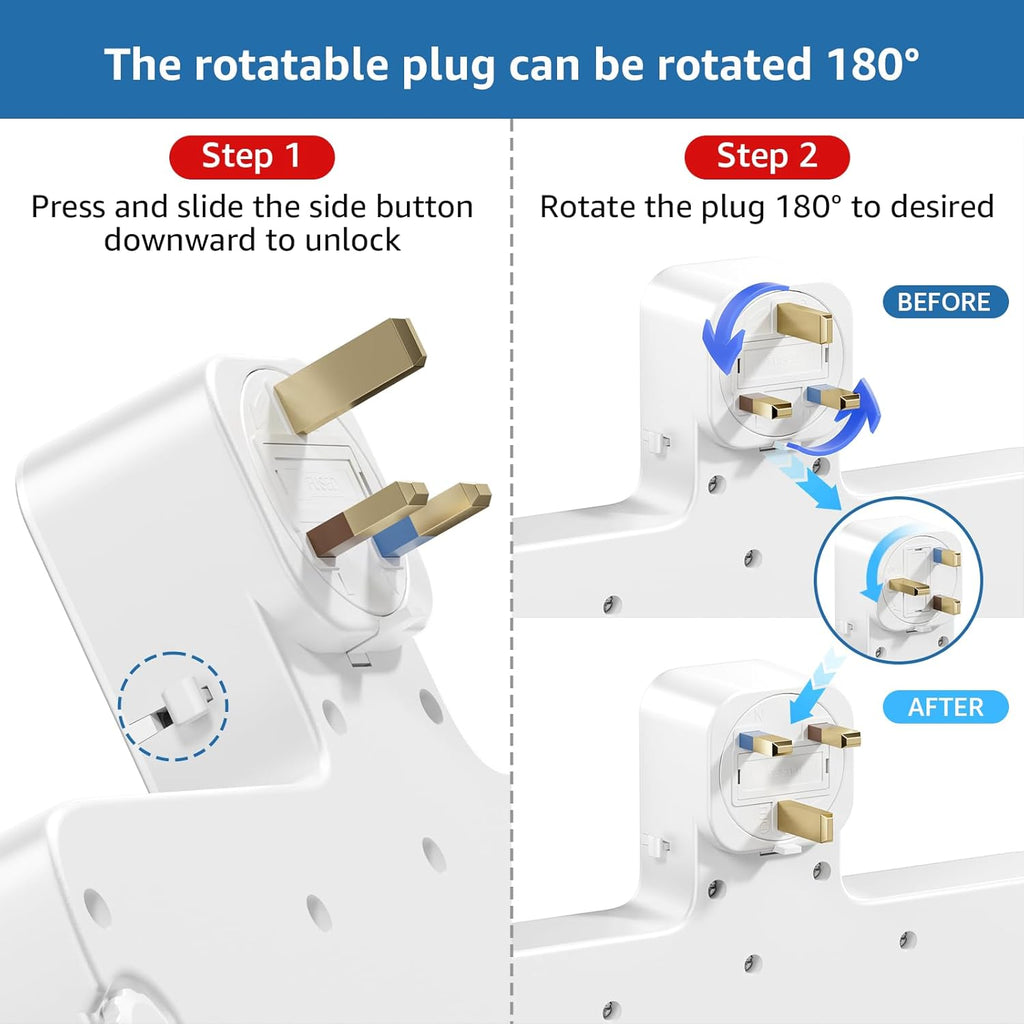 The rotatable plug can be rotated 180°

Step 1

Press and slide the side button downward to unlock

Step 2

Rotate the plug 180° to desired

BEFORE

AFTER