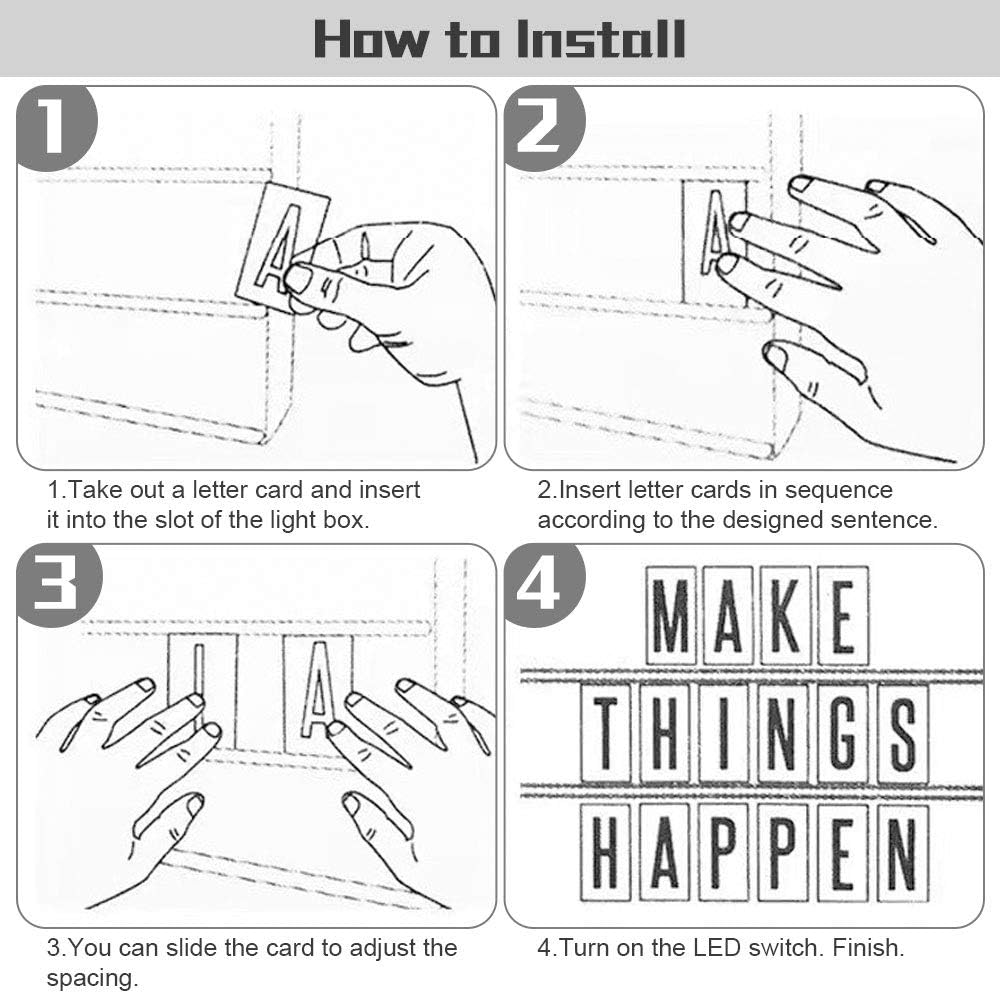 How to Install

1

A

1.Take out a letter card and insert it into the slot of the light box.

2

A

2.Insert letter cards in sequence according to the designed sentence.

3

I A

3.You can slide the card to adjust the spacing.

4

MAKE
THINGS
HAPPEN

4.Turn on the LED switch. Finish.