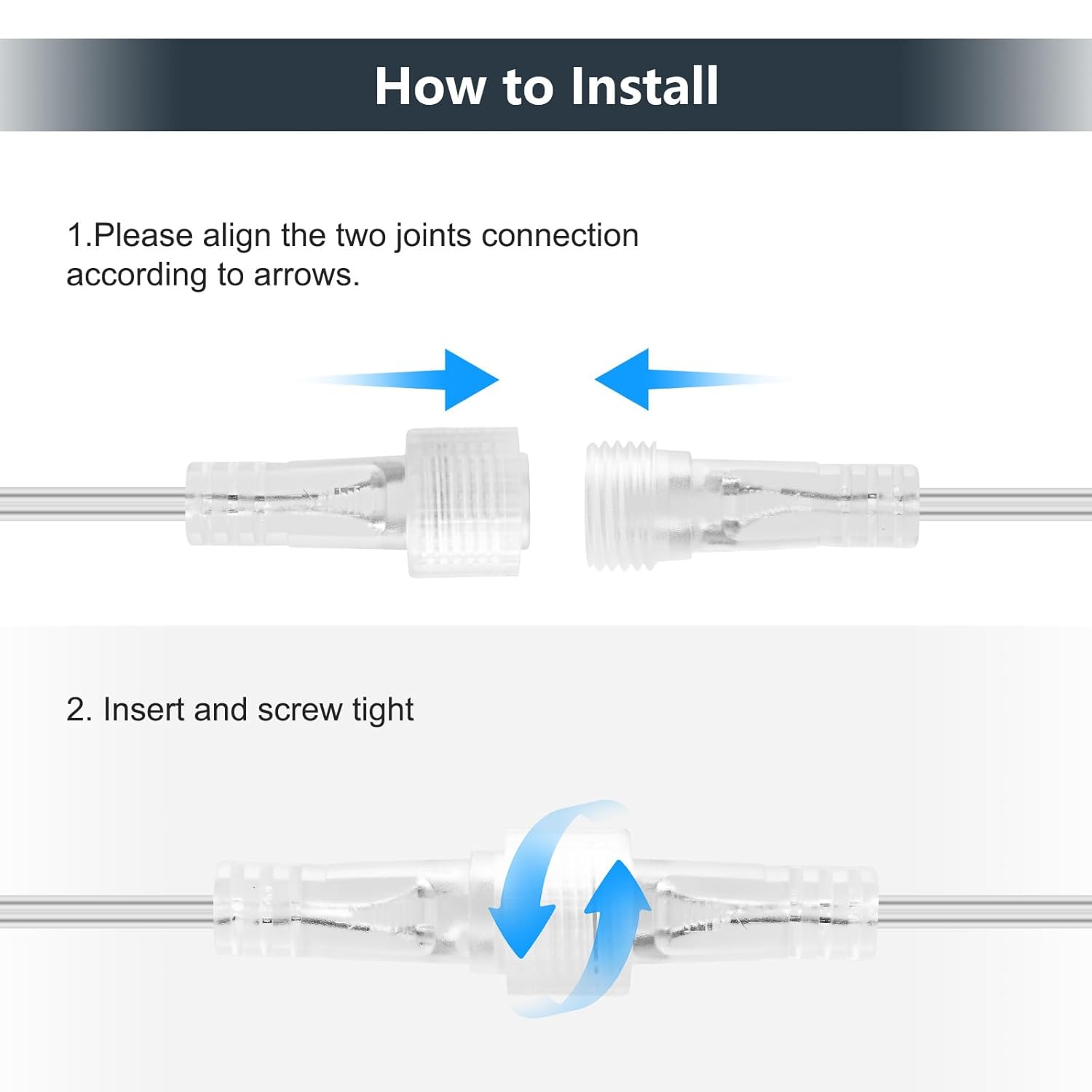 How to Install

1.Please align the two joints connection according to arrows.

2. Insert and screw tight