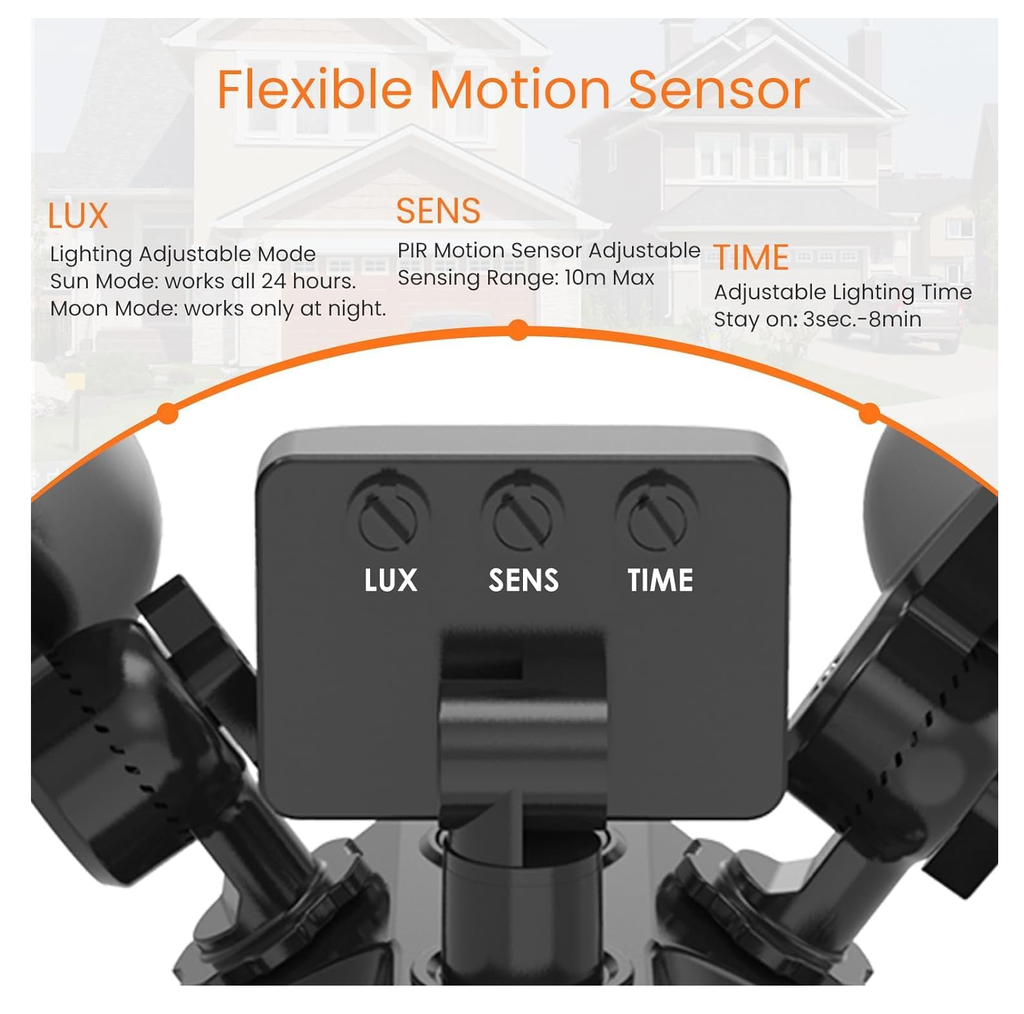 Flexible Motion Sensor

LUX
Lighting Adjustable Mode
Sun Mode: works all 24 hours.
Moon Mode: works only at night.

SENS
PIR Motion Sensor Adjustable
Sensing Range: 10m Max

TIME
Adjustable Lighting Time
Stay on: 3sec.-8min

LUX SENS TIME