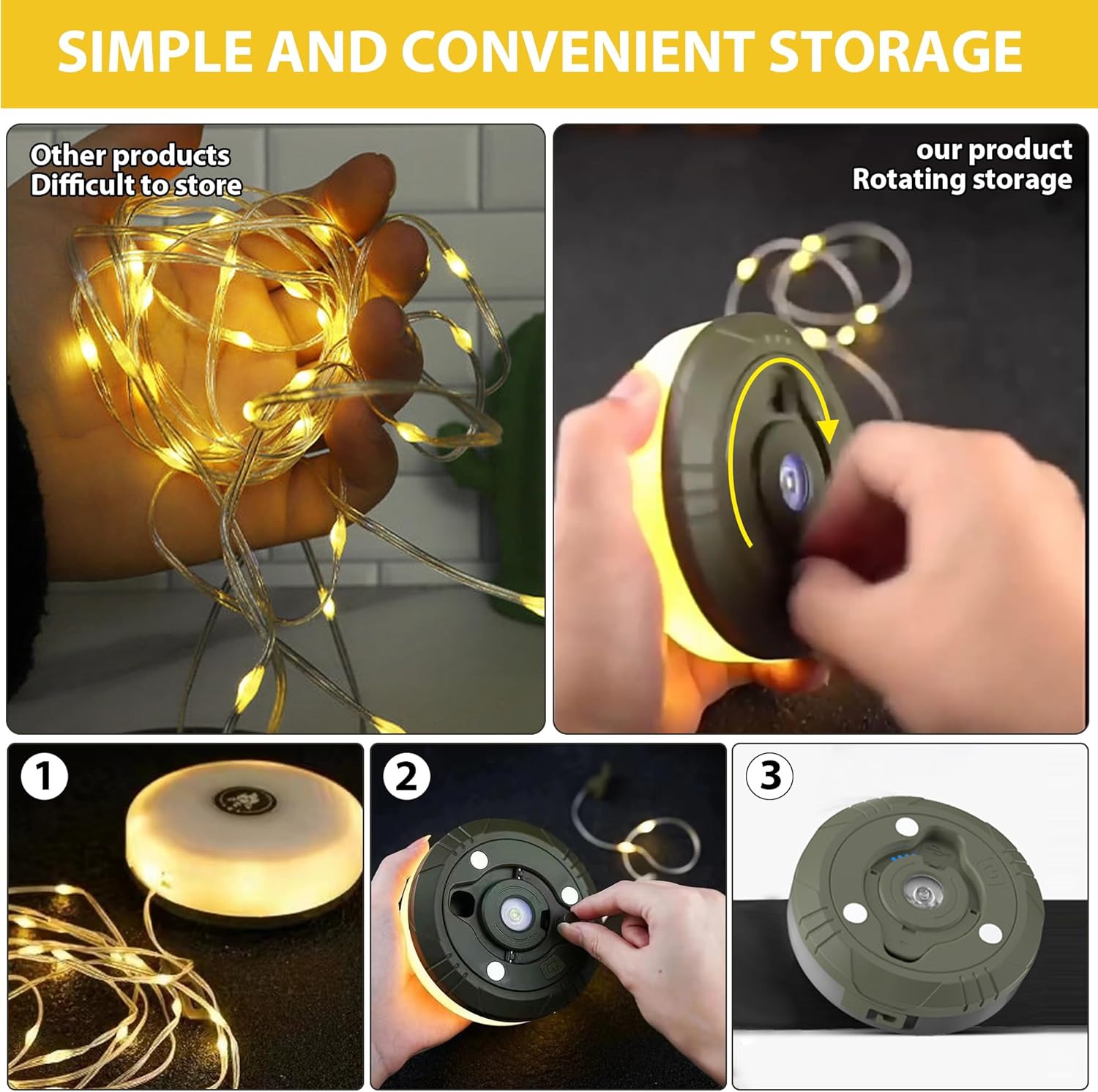 SIMPLE AND CONVENIENT STORAGE

Other products
Difficult to store

our product
Rotating storage

1

2

3