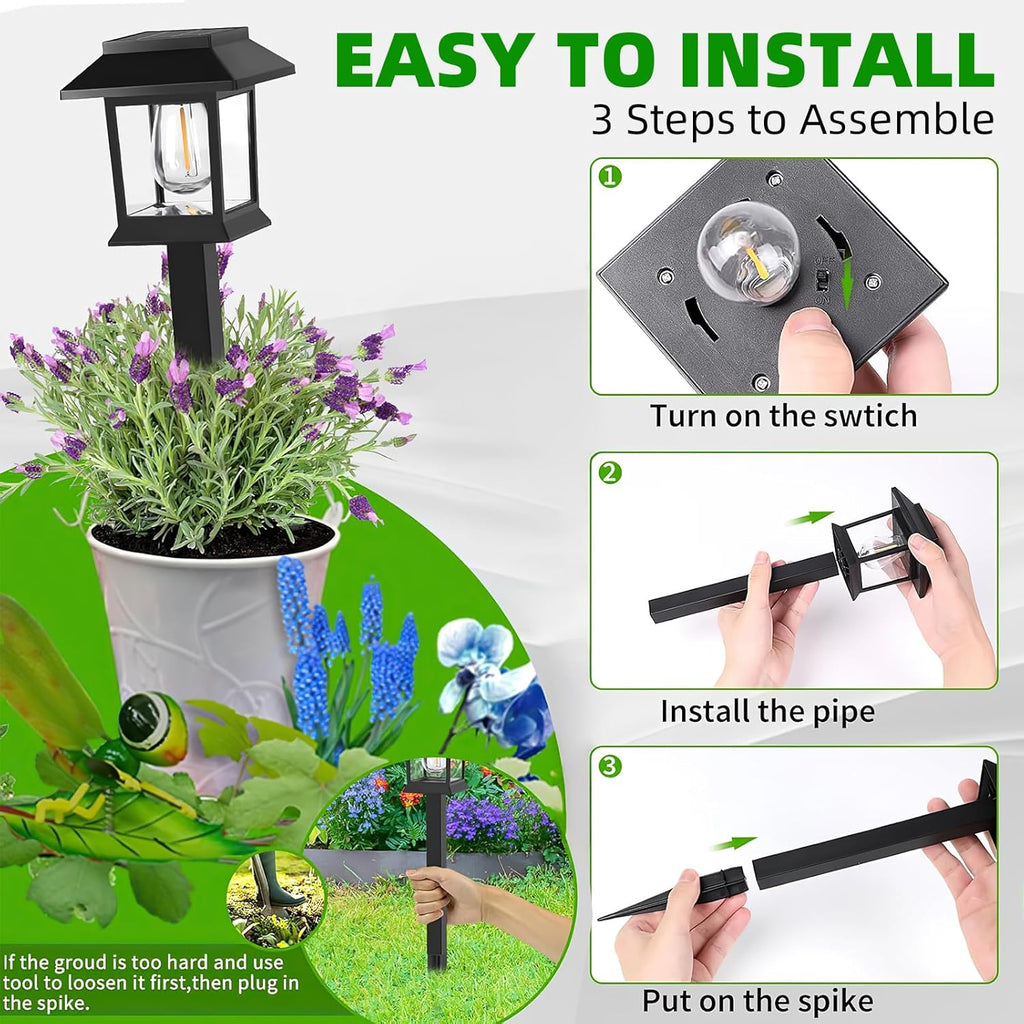 EASY TO INSTALL
3 Steps to Assemble

1
Turn on the swtich

2
Install the pipe

3
Put on the spike

If the groud is too hard and use tool to loosen it first,then plug in the spike.