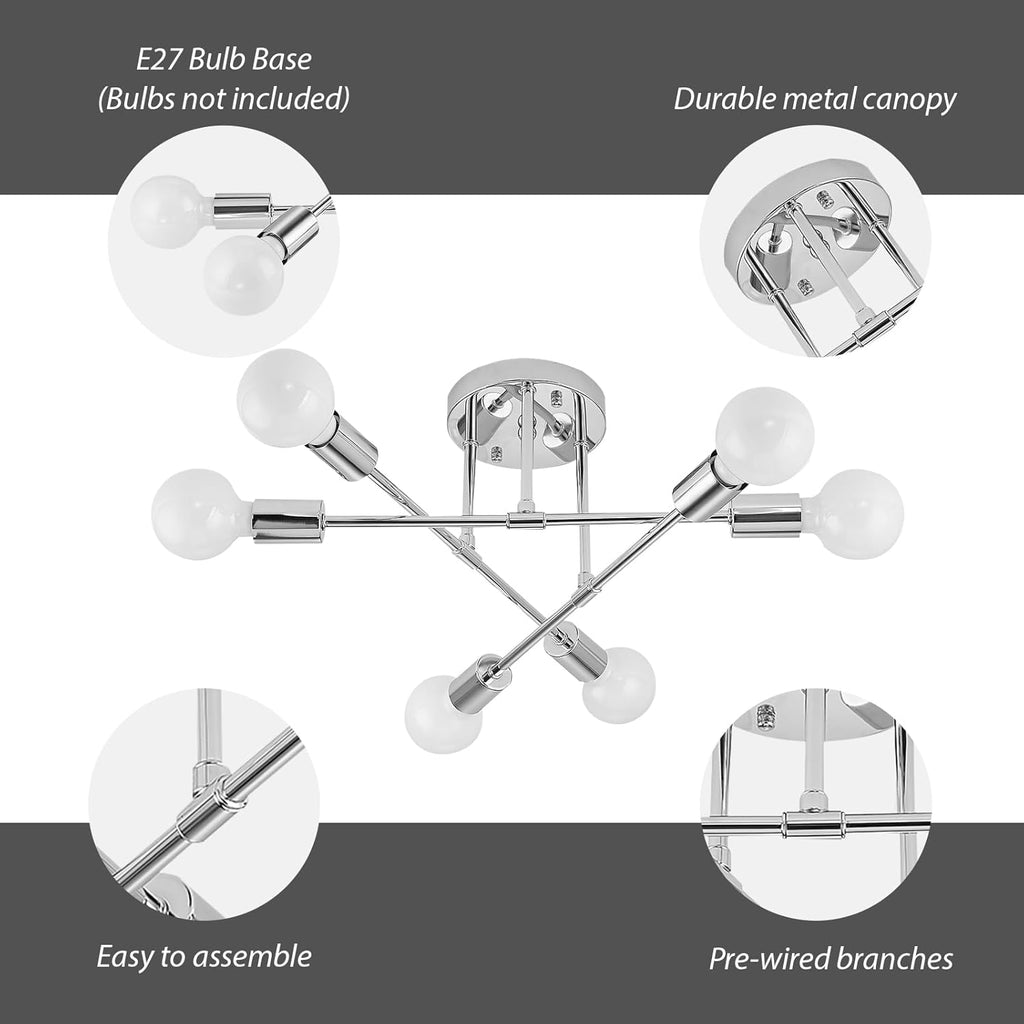 E27 Bulb Base
(Bulbs not included)

Durable metal canopy

Easy to assemble

Pre-wired branches