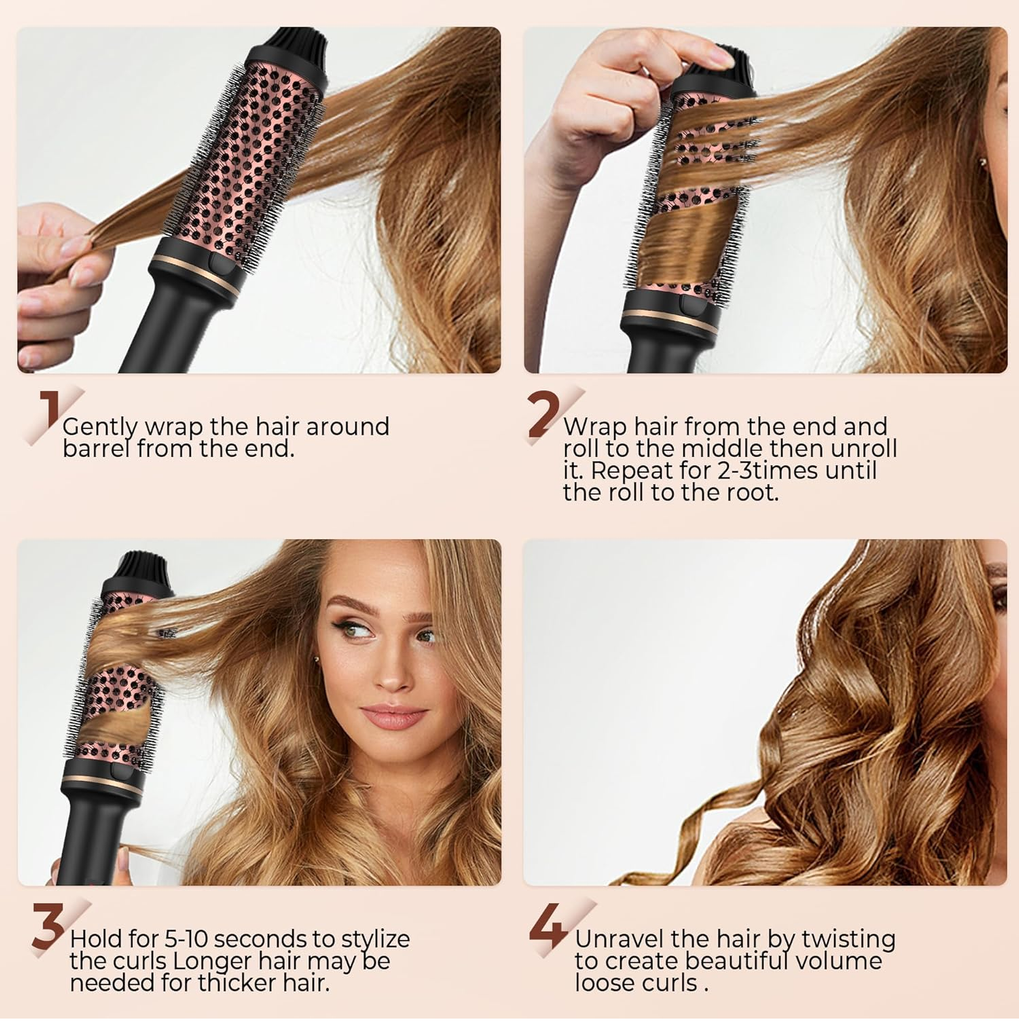 1 Gently wrap the hair around barrel from the end.

2 Wrap hair from the end and roll to the middle then unroll it. Repeat for 2-3times until the roll to the root.

3 Hold for 5-10 seconds to stylize the curls Longer hair may be needed for thicker hair.

4 Unravel the hair by twisting to create beautiful volume loose curls .