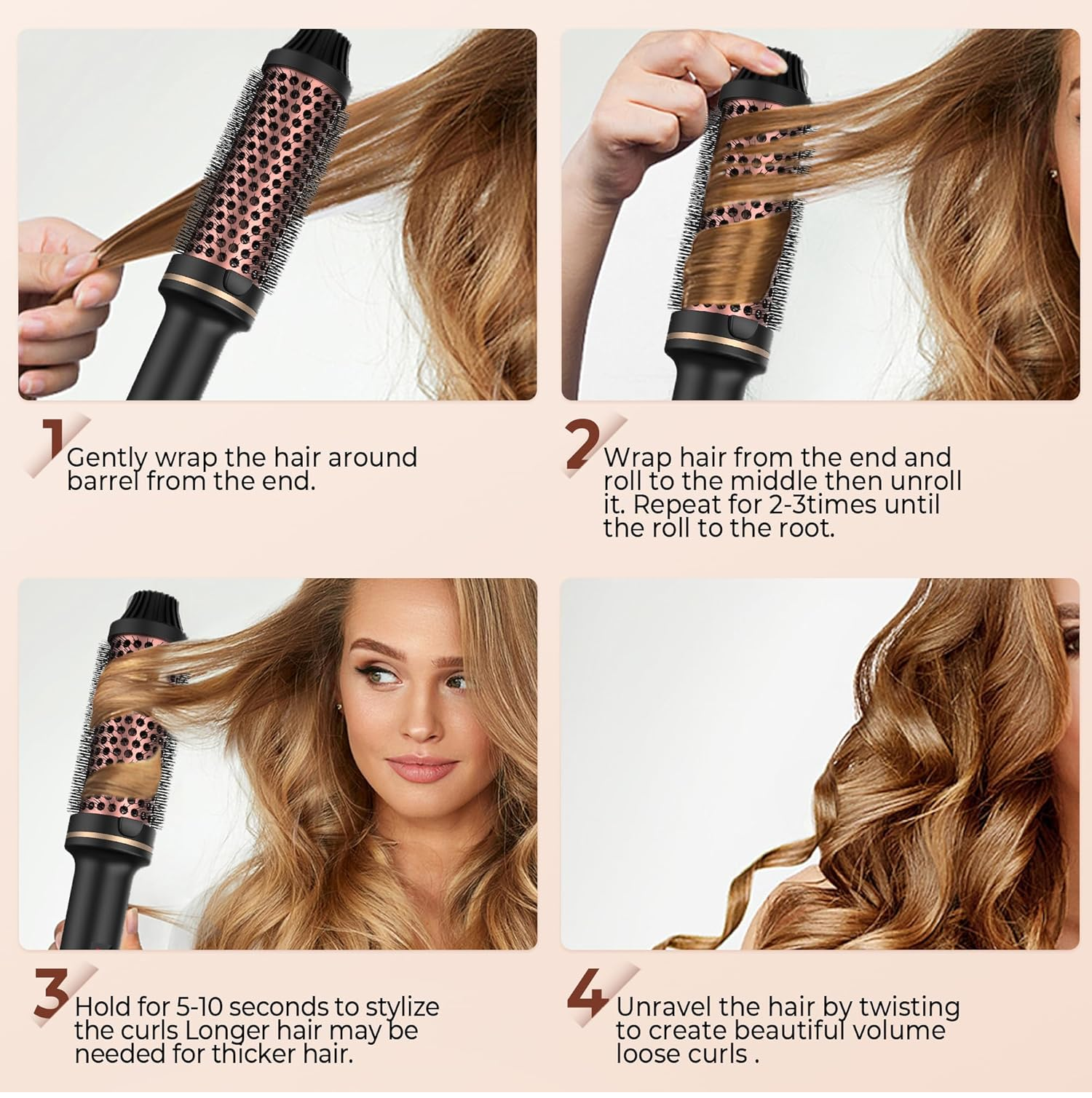 1 Gently wrap the hair around barrel from the end.

2 Wrap hair from the end and roll to the middle then unroll it. Repeat for 2-3times until the roll to the root.

3 Hold for 5-10 seconds to stylize the curls Longer hair may be needed for thicker hair.

4 Unravel the hair by twisting to create beautiful volume loose curls .