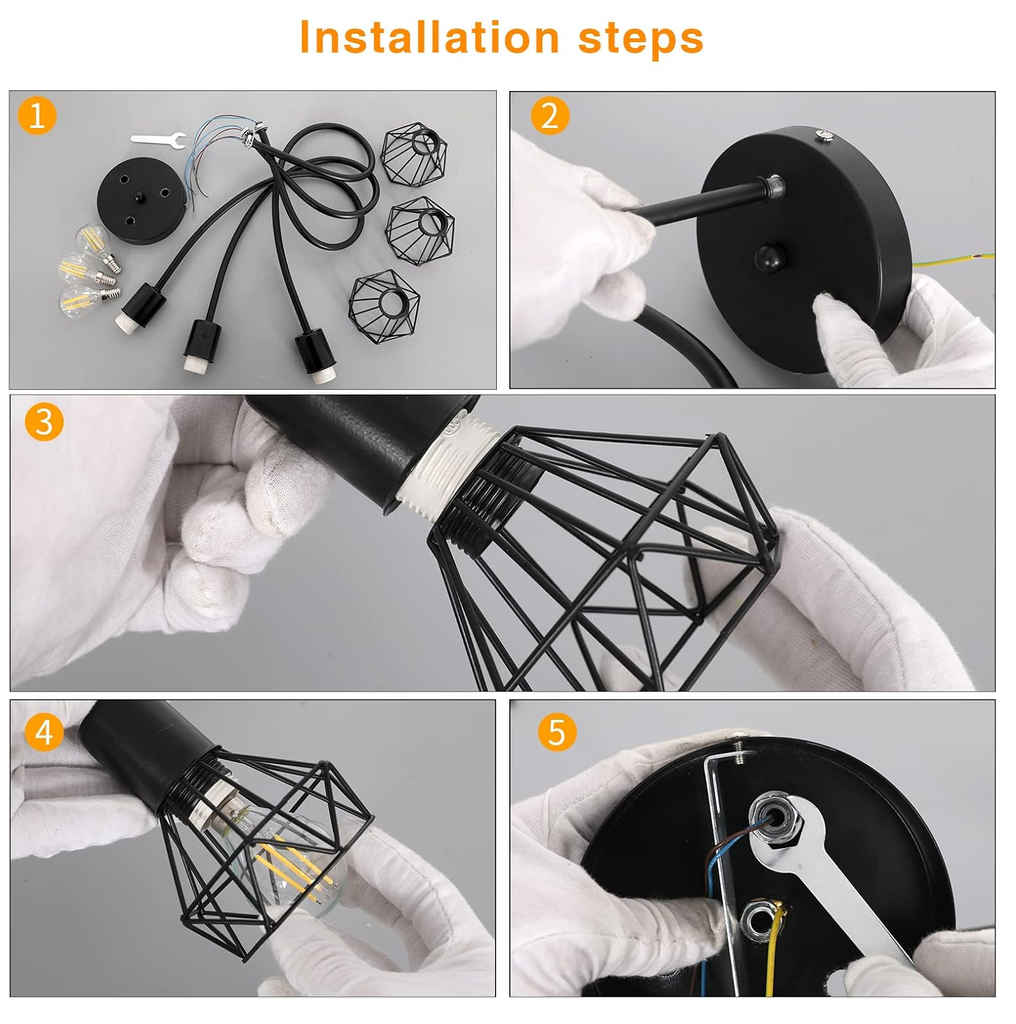 Installation steps

1

2

3

4

5