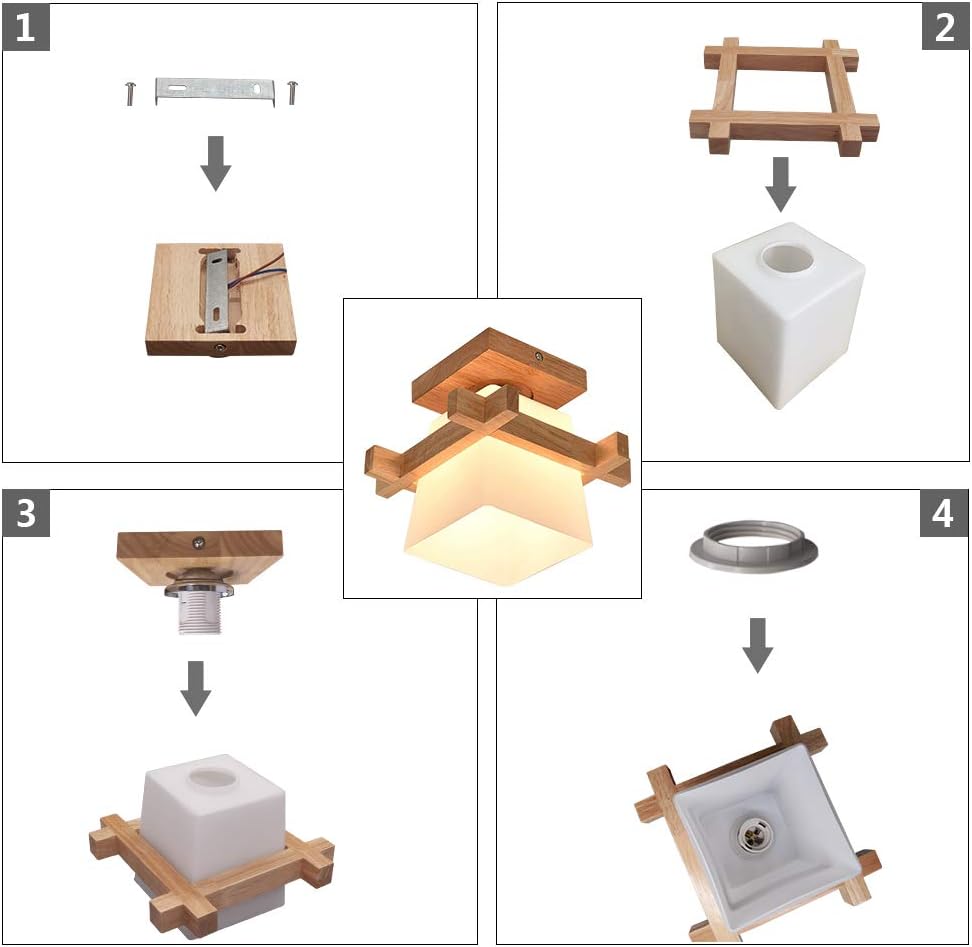 1

2

3

4