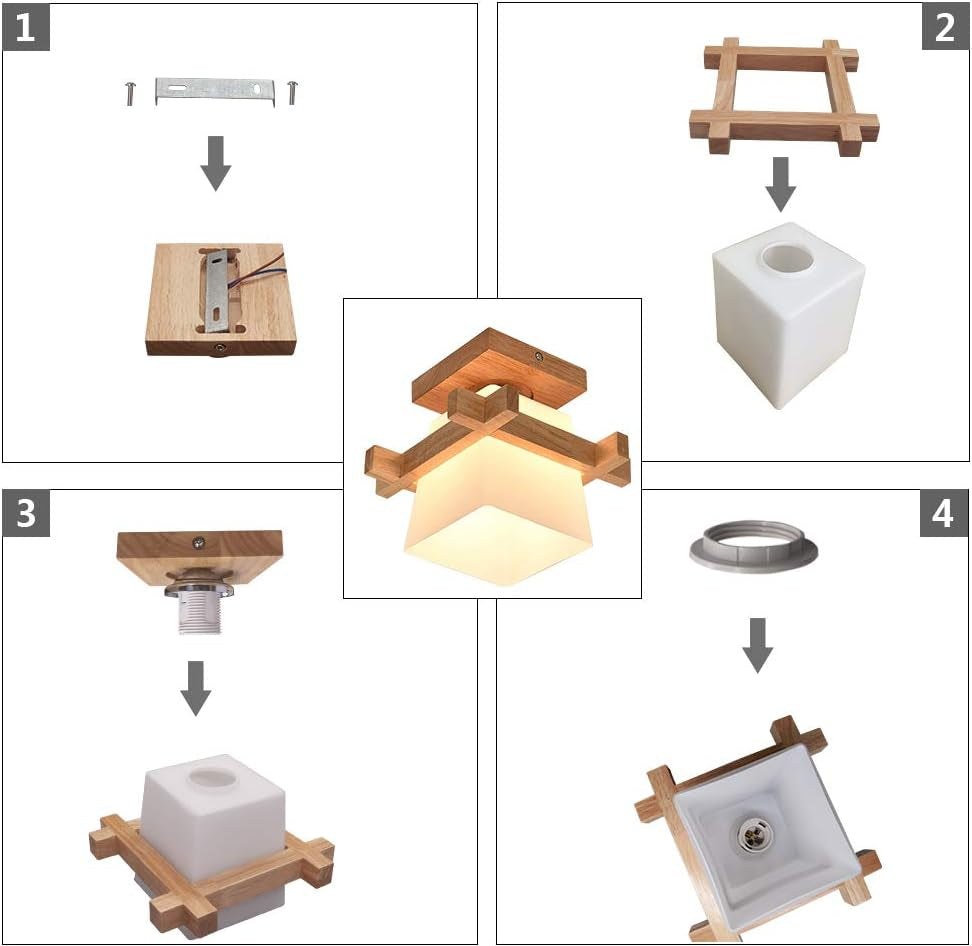 1

2

3

4