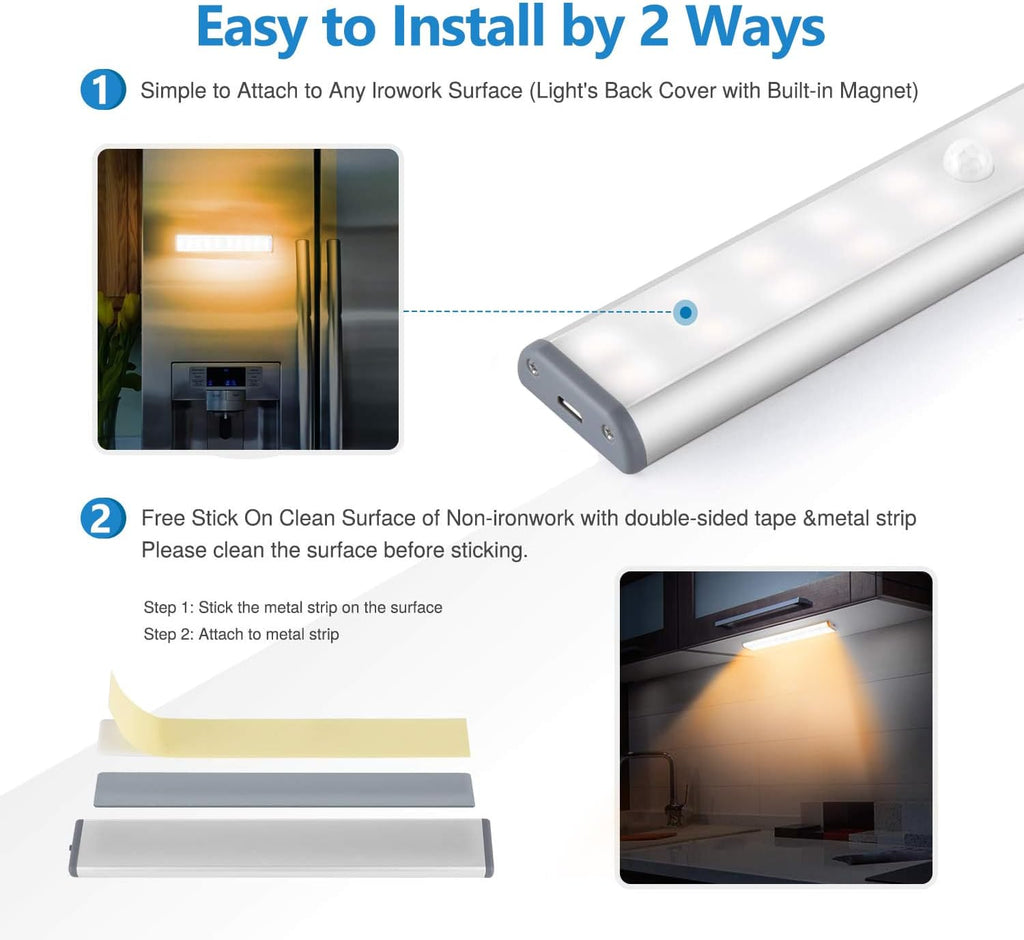 Easy to Install by 2 Ways

1 Simple to Attach to Any Irowork Surface (Light's Back Cover with Built-in Magnet)

2 Free Stick On Clean Surface of Non-ironwork with double-sided tape &metal strip
Please clean the surface before sticking.

Step 1: Stick the metal strip on the surface
Step 2: Attach to metal strip