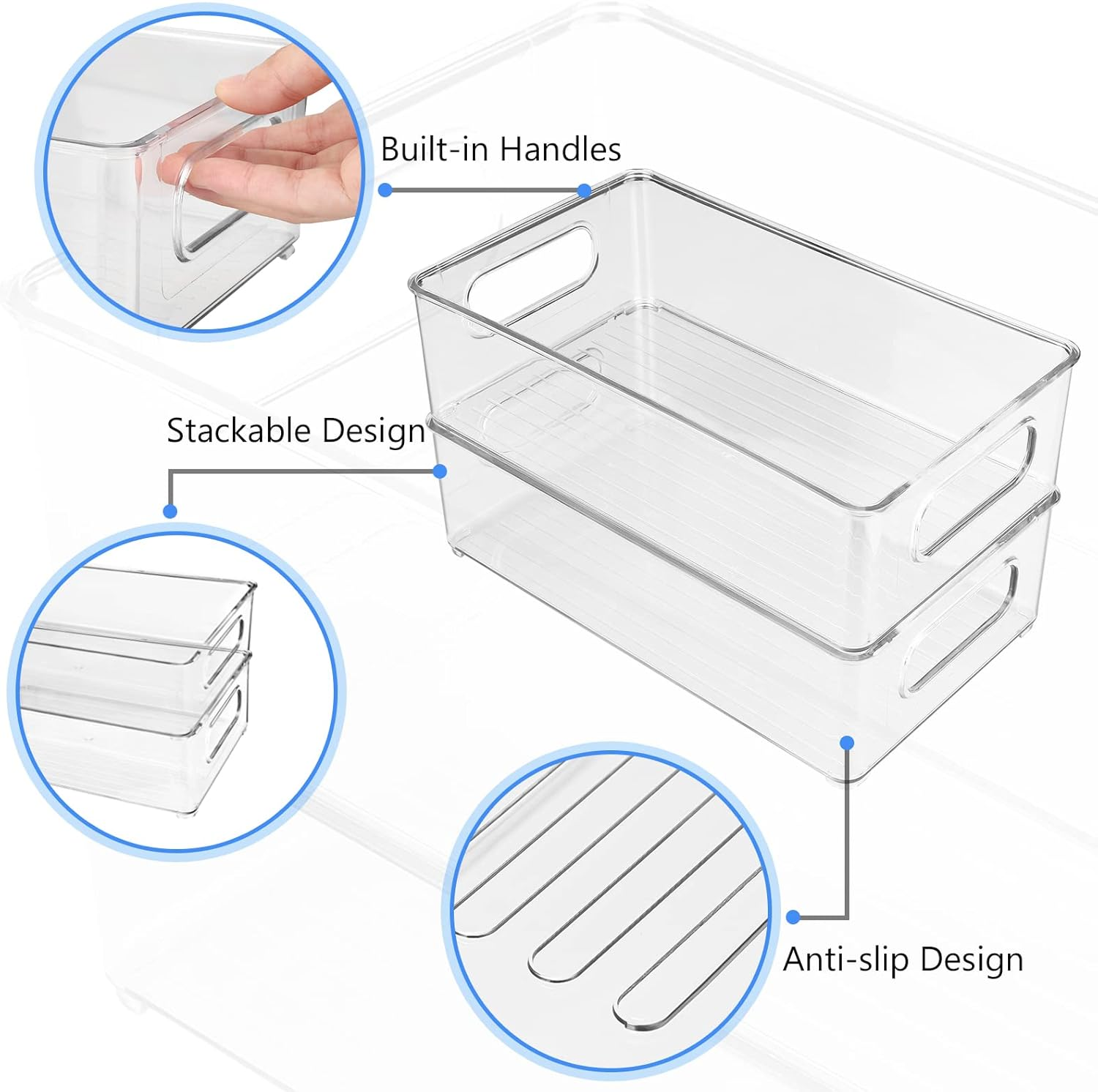 Built-in Handles

Stackable Design

Anti-slip Design