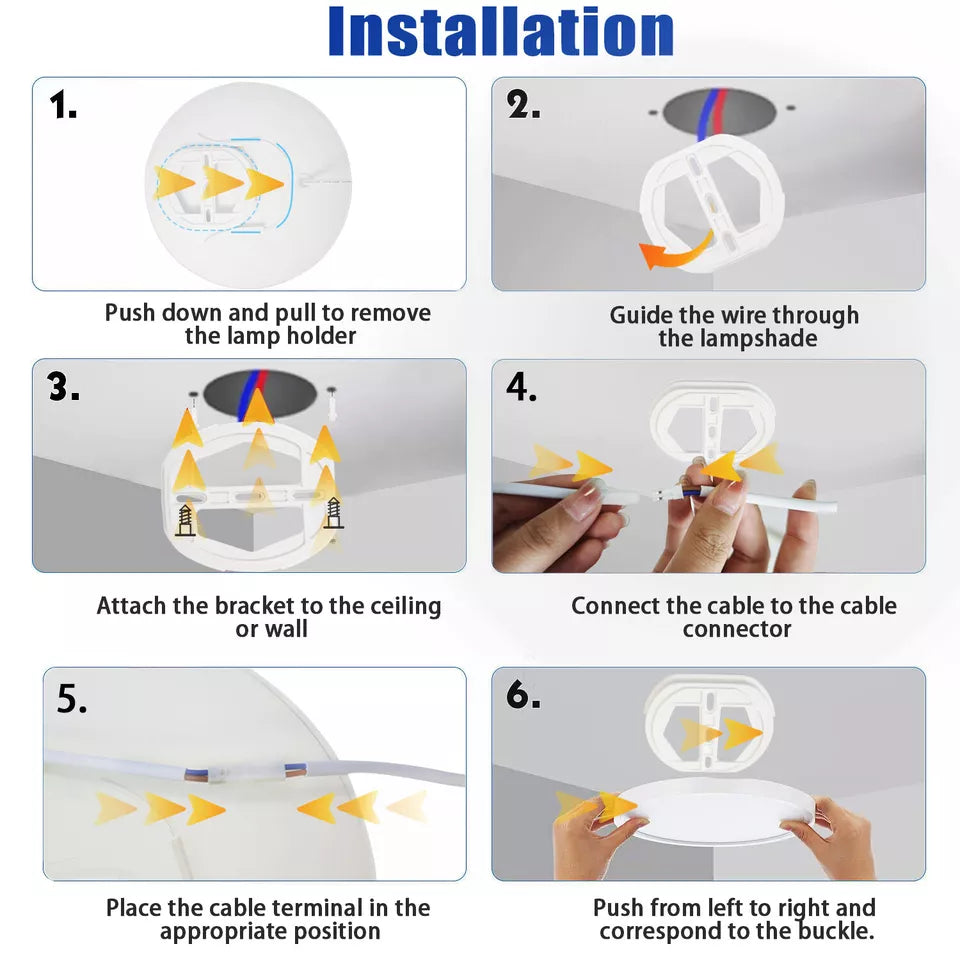 Installation

1.

Push down and pull to remove the lamp holder

2.

Guide the wire through the lampshade

3.

Attach the bracket to the ceiling or wall

4.

Connect the cable to the cable connector

5.

Place the cable terminal in the appropriate position

6.

Push from left to right and correspond to the buckle.