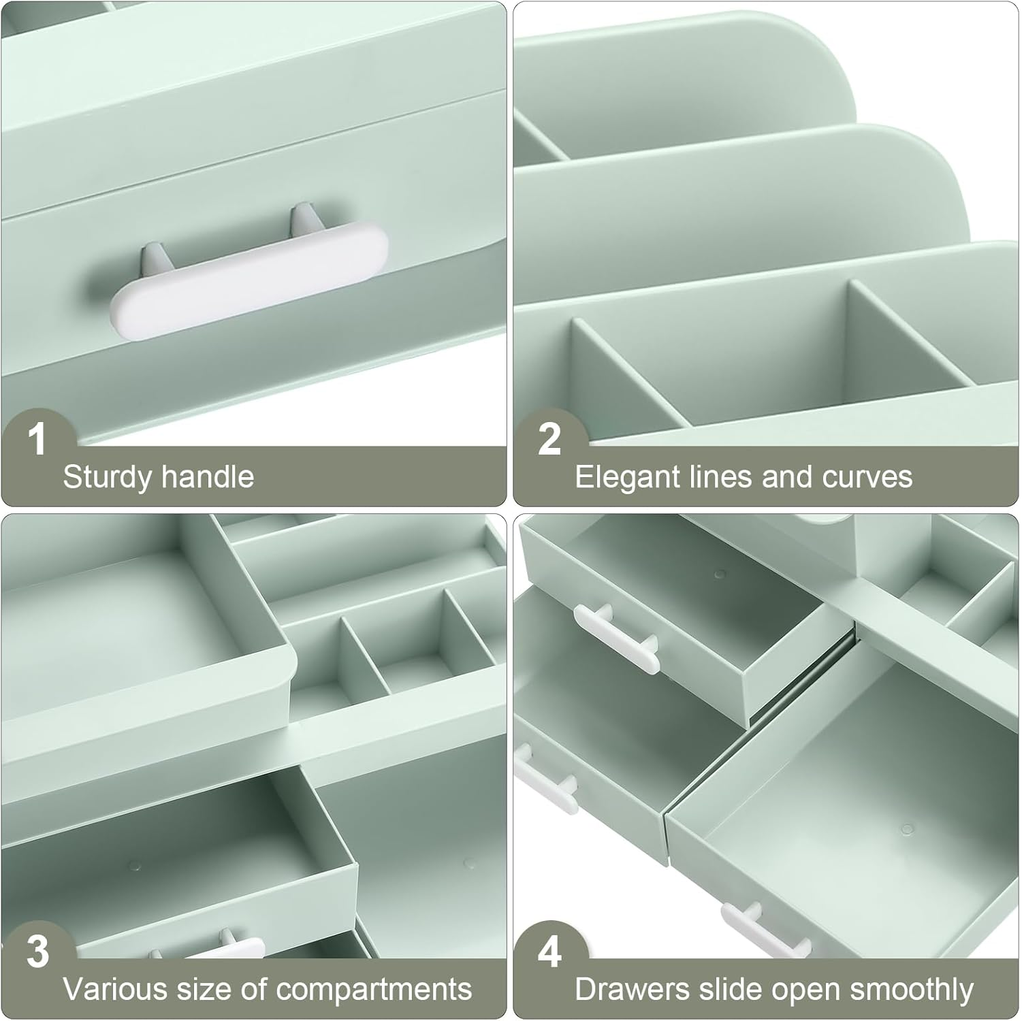 1
Sturdy handle

2
Elegant lines and curves

3
Various size of compartments

4
Drawers slide open smoothly