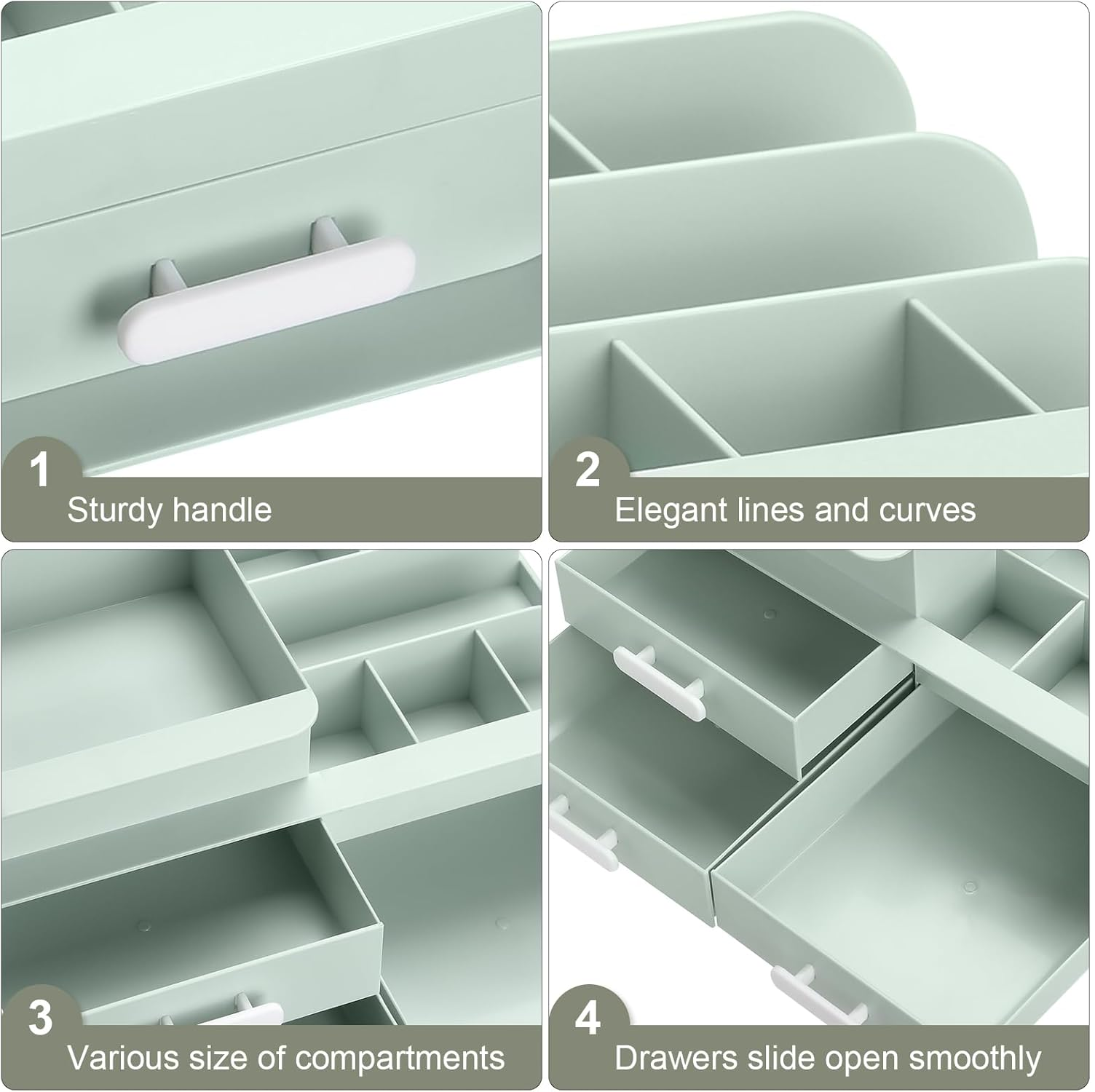 1
Sturdy handle

2
Elegant lines and curves

3
Various size of compartments

4
Drawers slide open smoothly