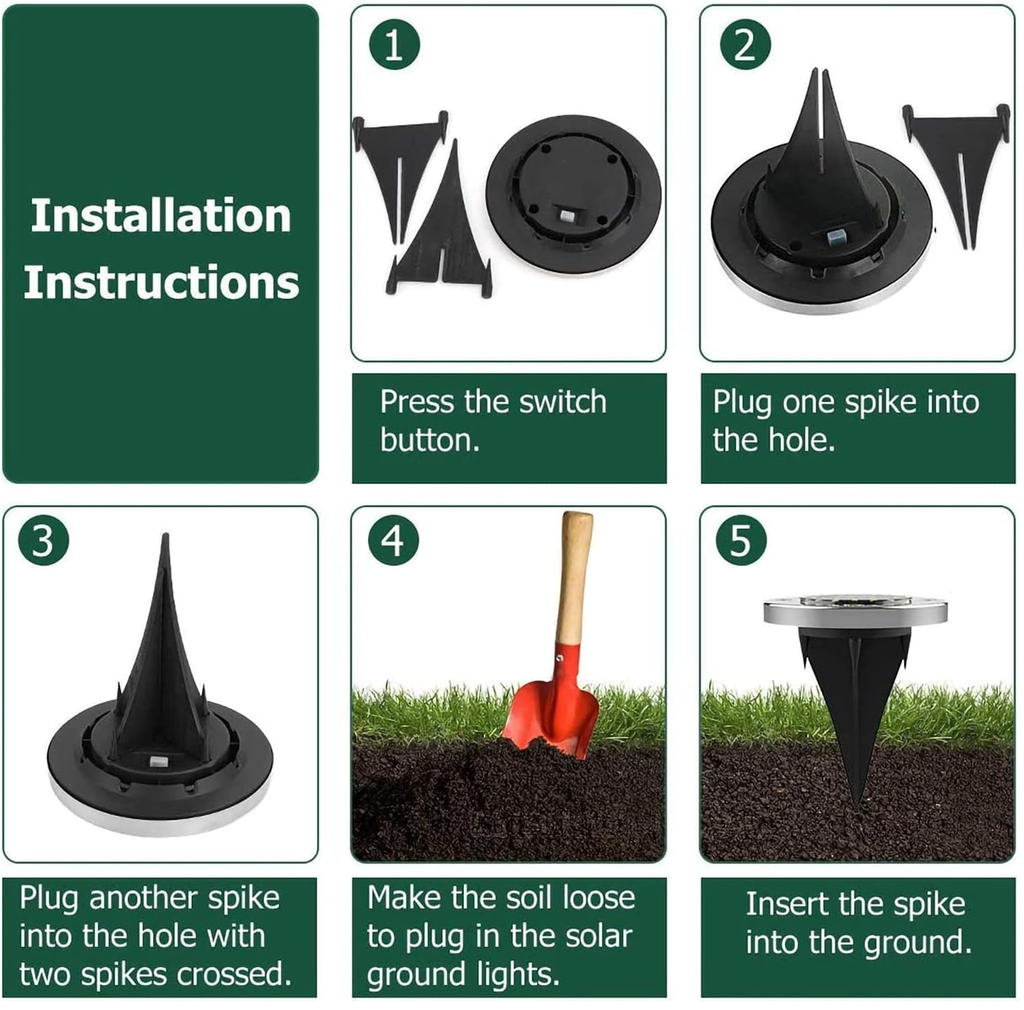 Installation Instructions

1

Press the switch button.

2

Plug one spike into the hole.

3

Plug another spike into the hole with two spikes crossed.

4

Make the soil loose to plug in the solar ground lights.

5

Insert the spike into the ground.