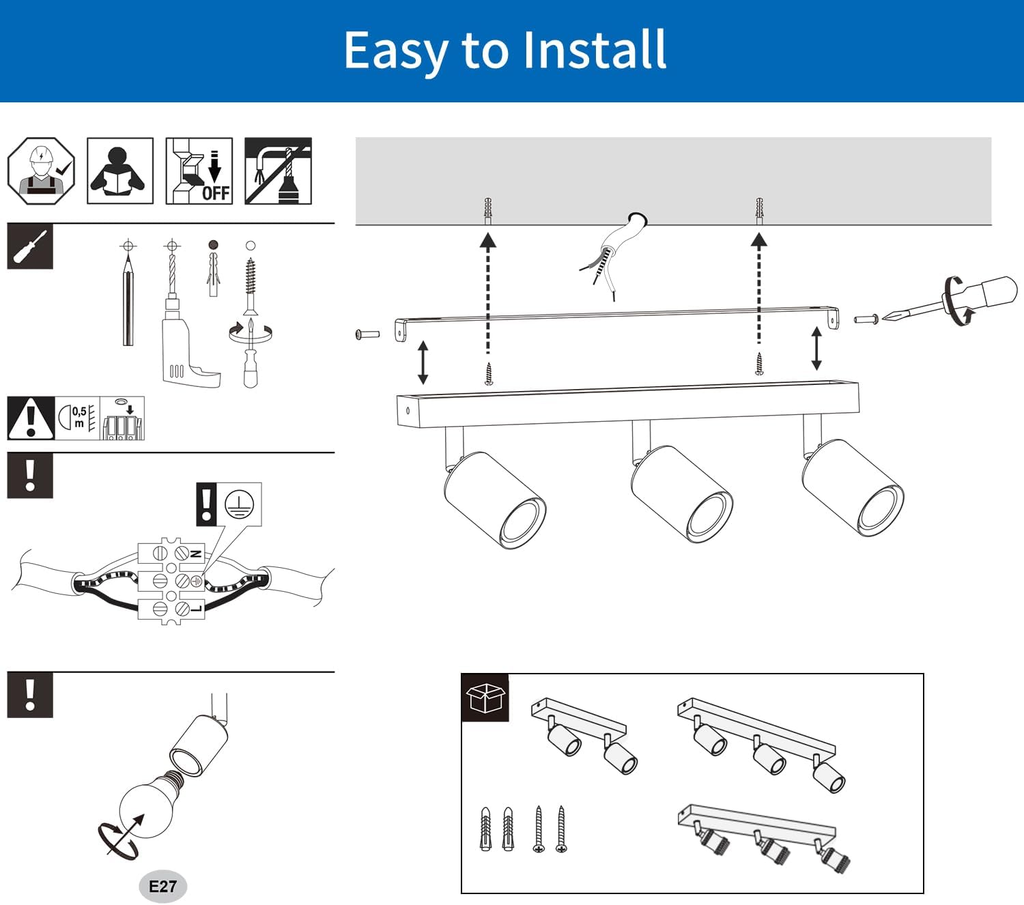 Easy to Install

OFF

0,5
m

N

L

E27